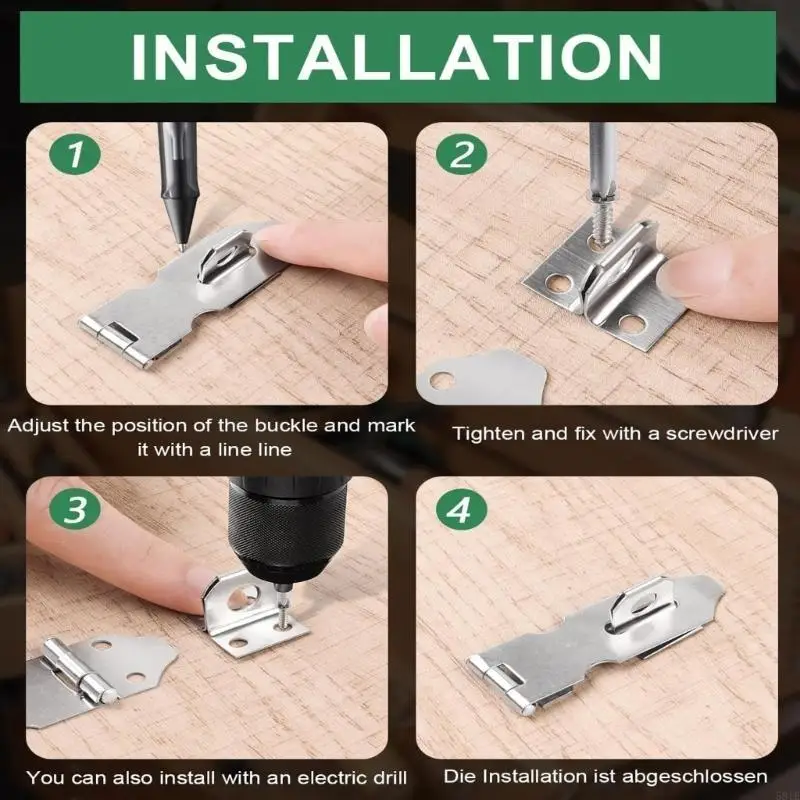 INSTALLATION

1

Adjust the position of the buckle and mark it with a line line

2

Tighten and fix with a screwdriver

3

You can also install with an electric drill

4

Die Installation ist abgeschlossen