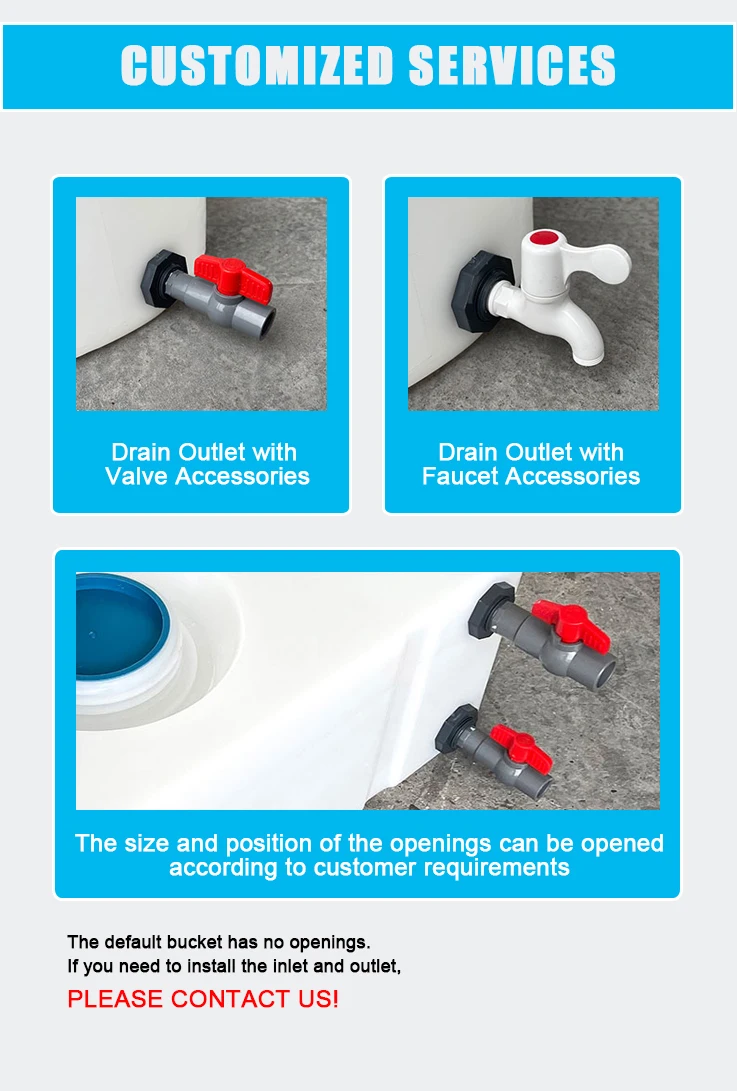 CUSTOMIZED SERVICES

Drain Outlet with Valve Accessories

Drain Outlet with Faucet Accessories

The size and position of the openings can be opened according to customer requirements

The default bucket has no openings.
If you need to install the inlet and outlet,

PLEASE CONTACT US!