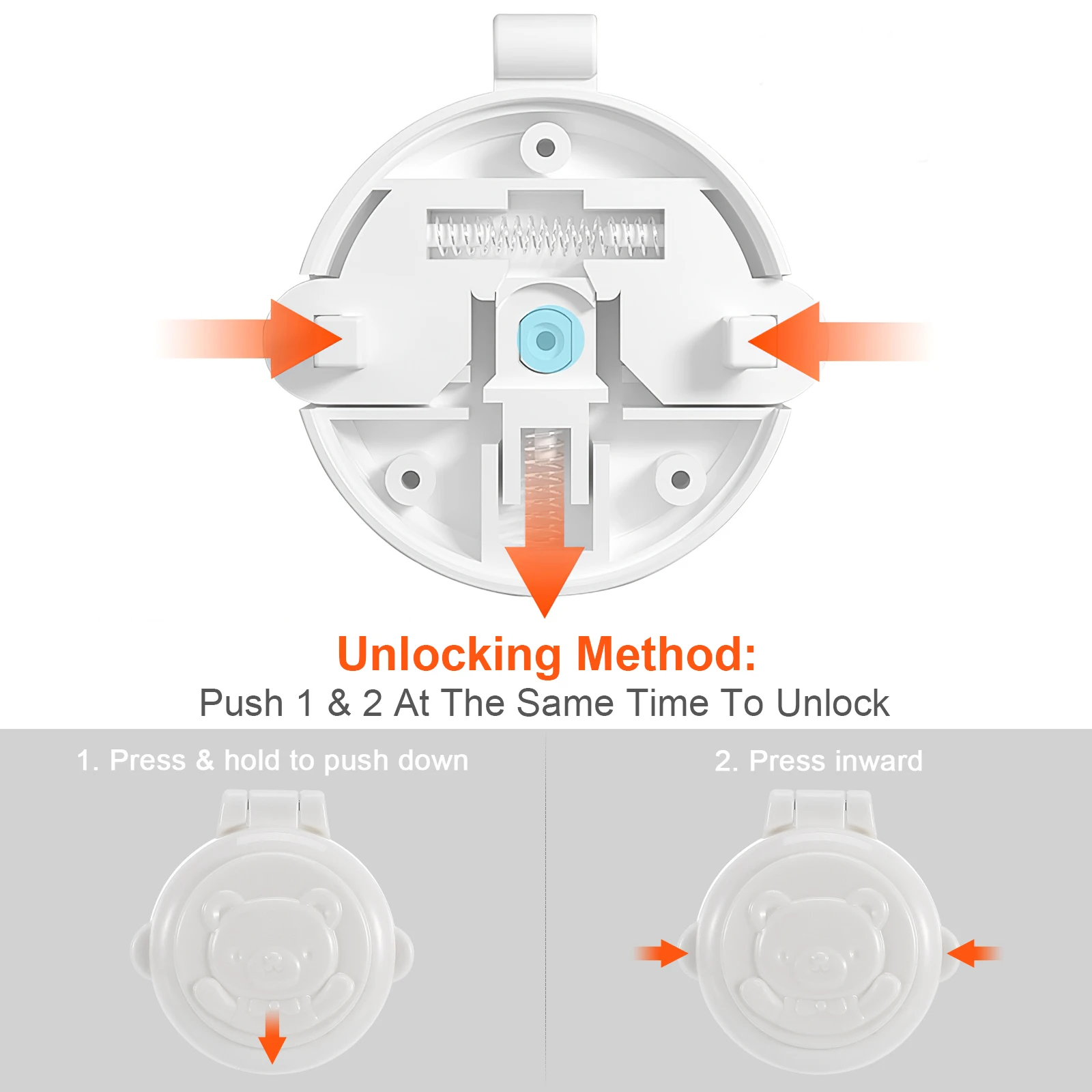 Unlocking Method:
Push 1 & 2 At The Same Time To Unlock

1. Press & hold to push down

2. Press inward