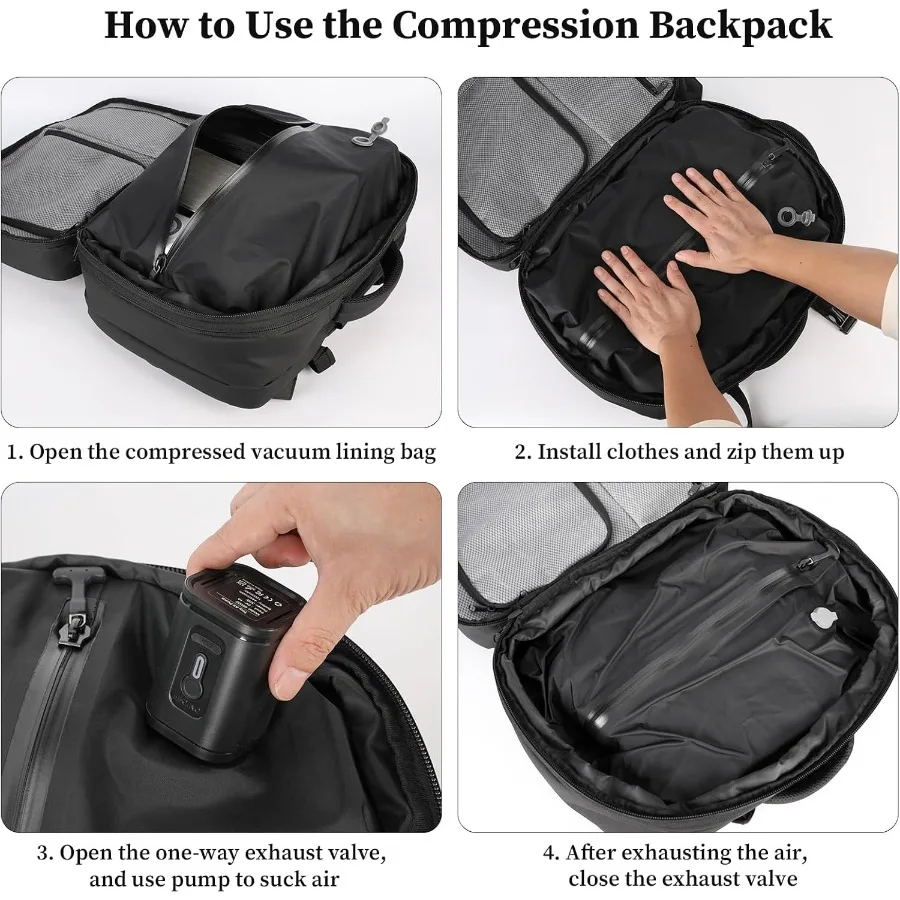 How to Use the Compression Backpack

1. Open the compressed vacuum lining bag

2. Install clothes and zip them up

3. Open the one-way exhaust valve, and use pump to suck air

4. After exhausting the air, close the exhaust valve