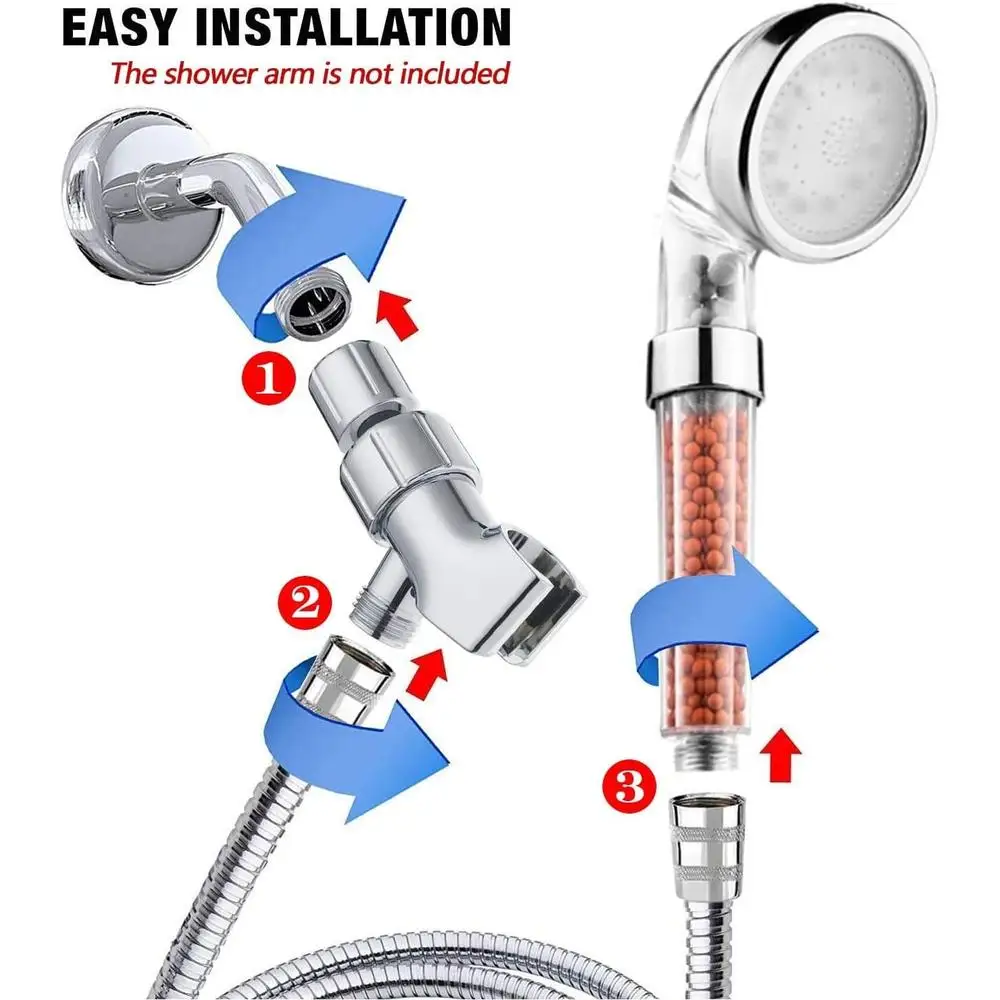 EASY INSTALLATION
The shower arm is not included

1

2

3