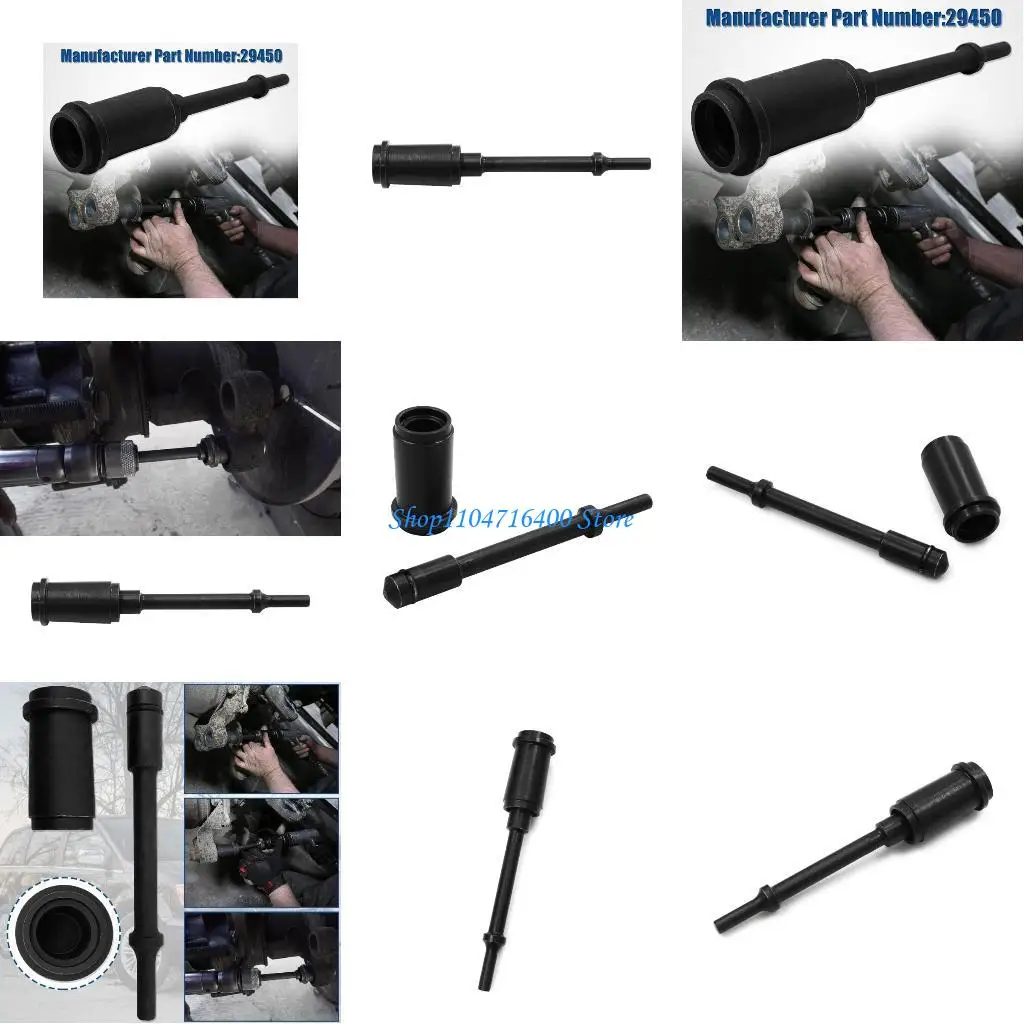 Manufacturer Part Number:29450

Manufacturer Part Number:29450

Shop1104716400 Store