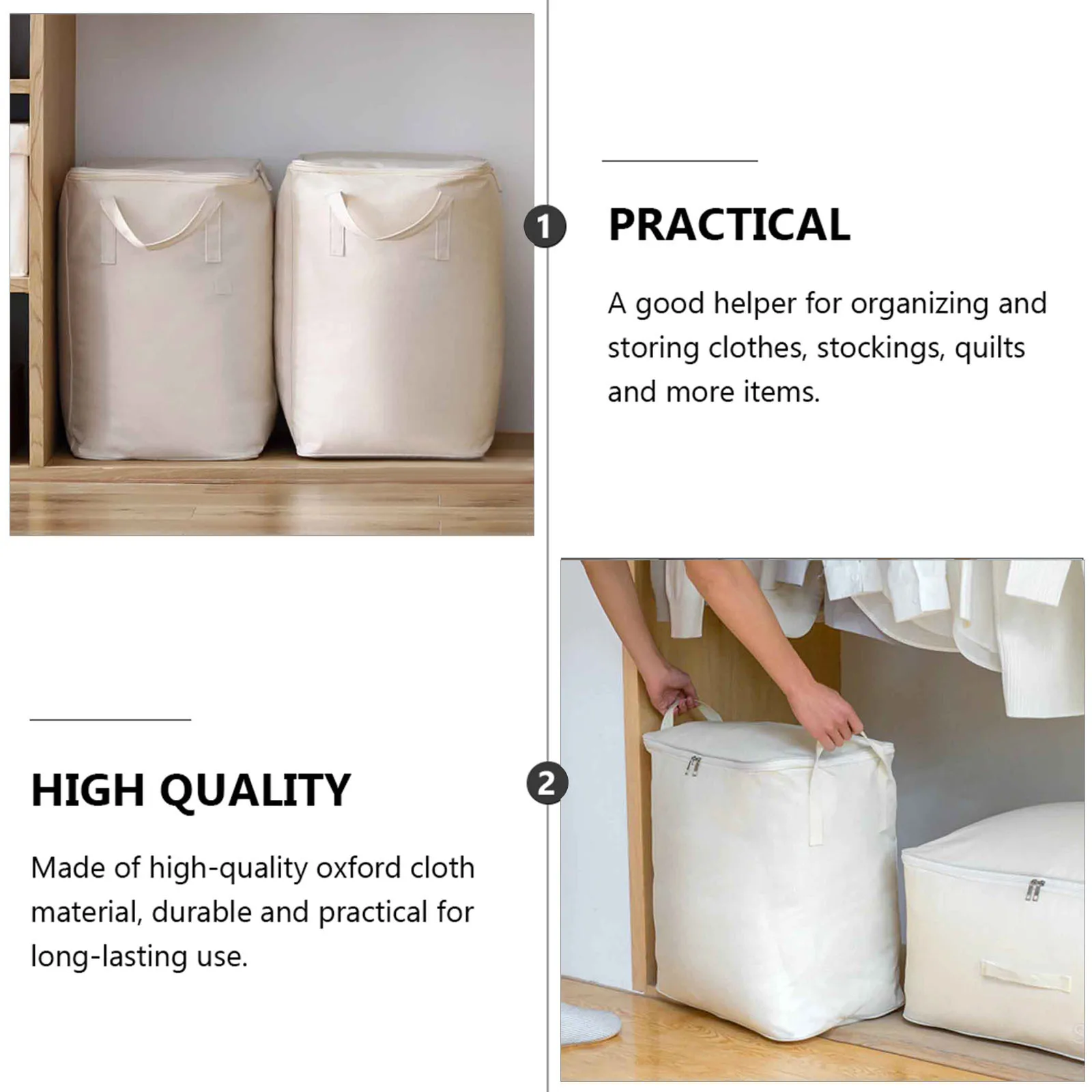 1

PRACTICAL

A good helper for organizing and storing clothes, stockings, quilts and more items.

HIGH QUALITY

Made of high-quality oxford cloth material, durable and practical for long-lasting use.

2