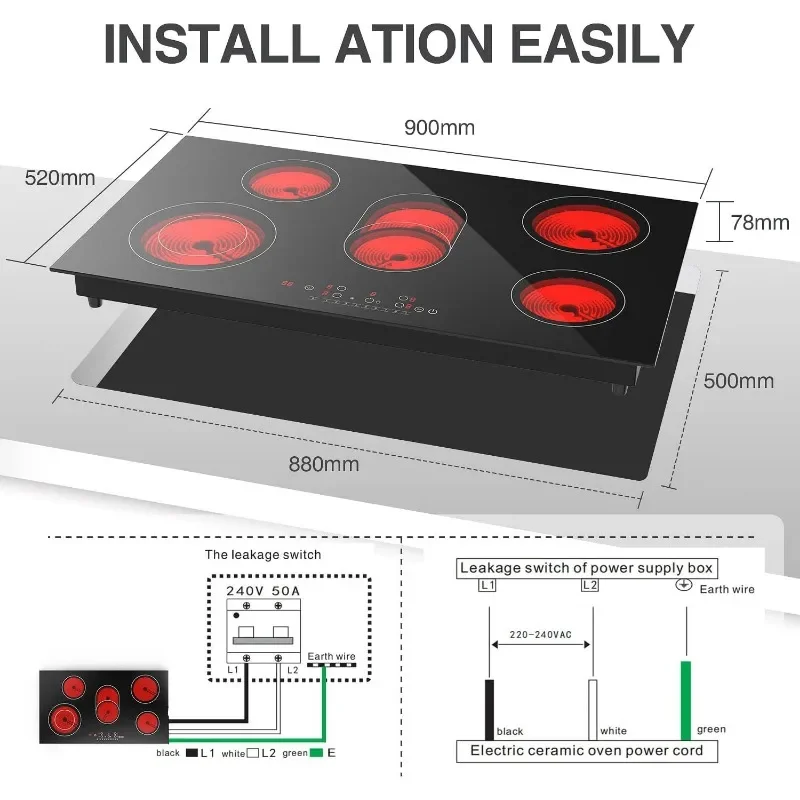 INSTALL ATION EASILY

900mm

520mm

78mm

500mm

880mm

The leakage switch

240V 50A

L1

L2

Earth wire

black L1 white L2 green E

Leakage switch of power supply box

L1

L2

Earth wire

220-240VAC

black

white

green

Electric ceramic oven power cord