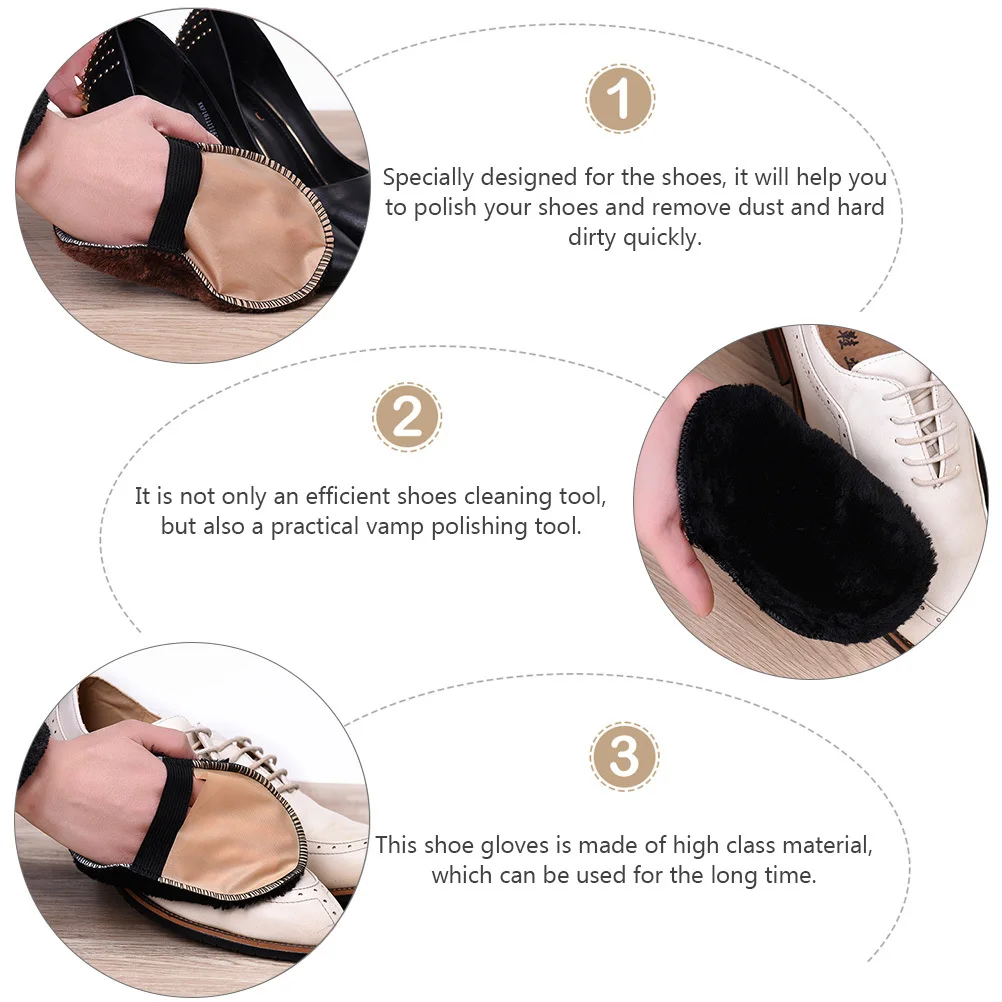 1

Specially designed for the shoes, it will help you to polish your shoes and remove dust and hard dirty quickly.

2

It is not only an efficient shoes cleaning tool, but also a practical vamp polishing tool.

3

This shoe gloves is made of high class material, which can be used for the long time.