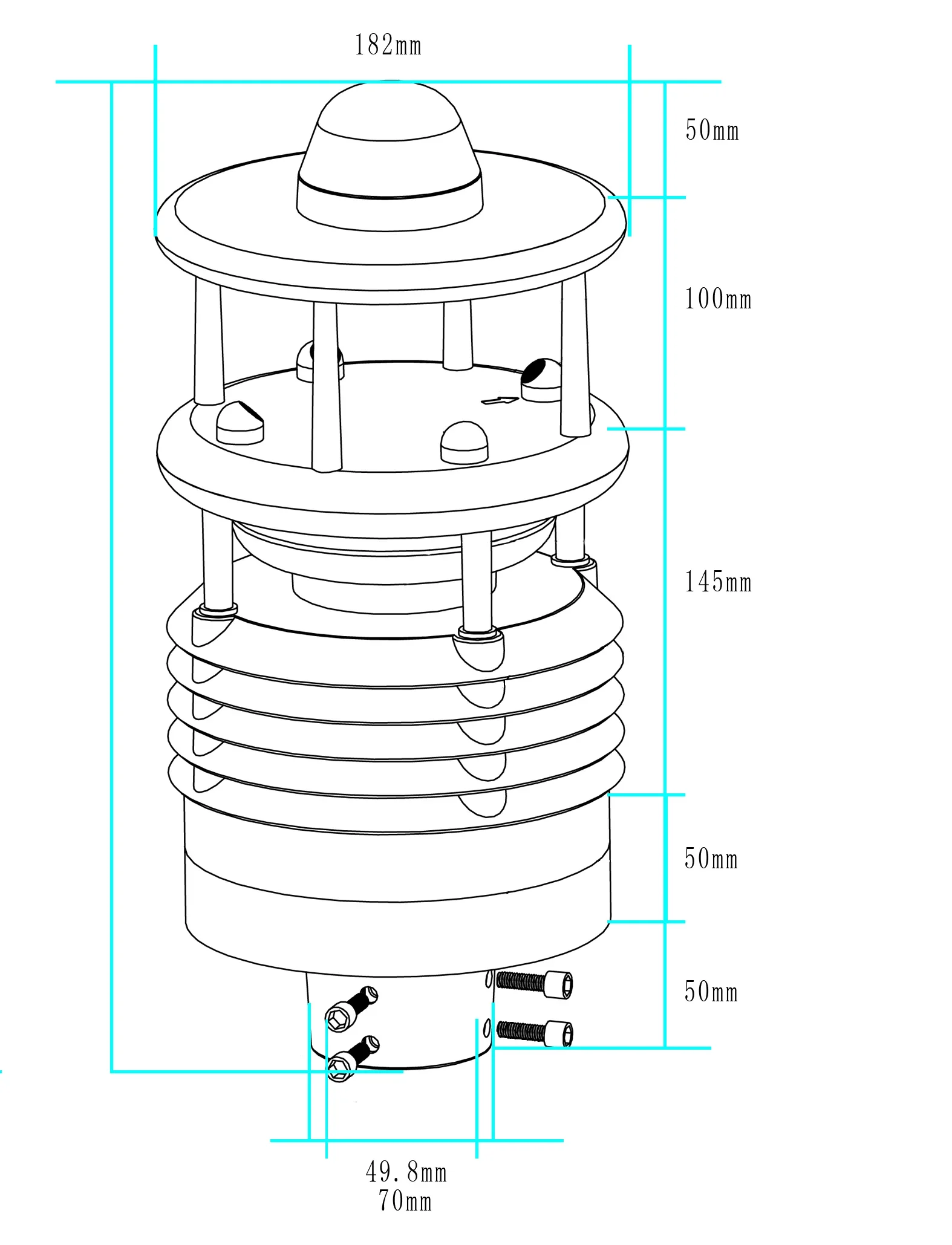 182mm

50mm

100mm

145mm

50mm

50mm

49.8mm
70mm