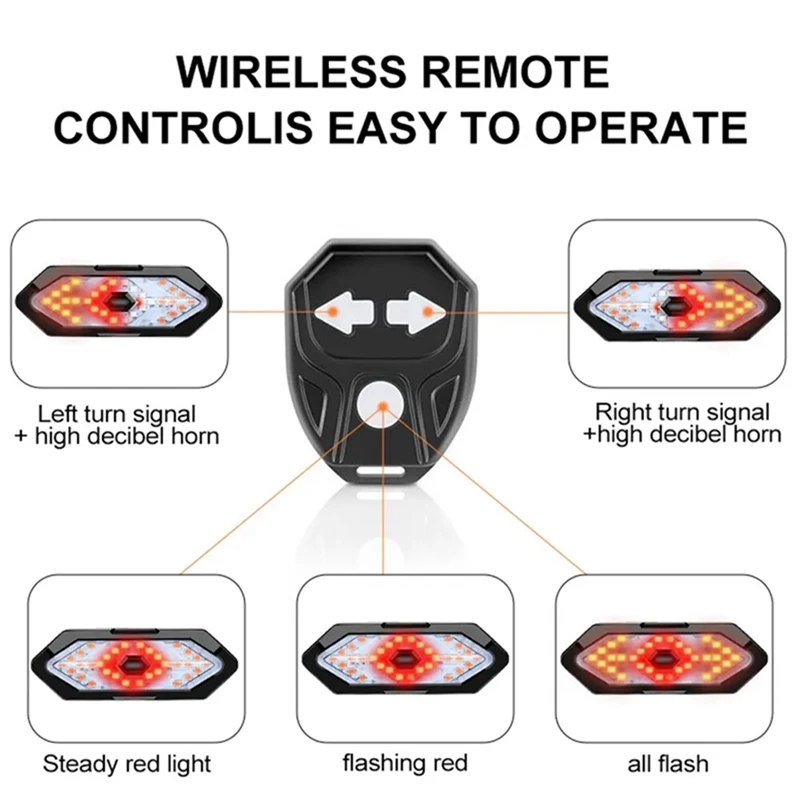 WIRELESS REMOTE CONTROLIS EASY TO OPERATE

Left turn signal + high decibel horn

Right turn signal +high decibel horn

Steady red light

flashing red

all flash