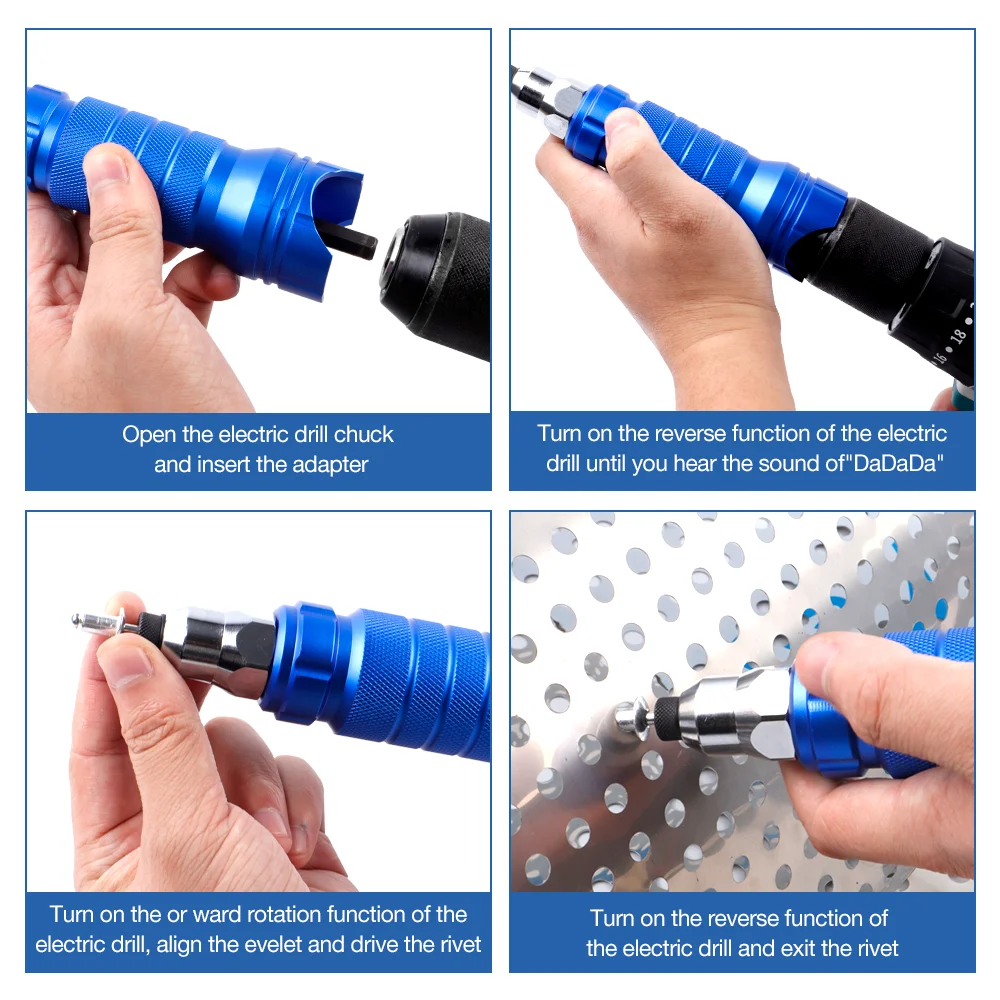 Open the electric drill chuck and insert the adapter

15 18

Turn on the reverse function of the electric drill until you hear the sound of"DaDaDa"

Turn on the or ward rotation function of the electric drill, align the evelet and drive the rivet

Turn on the reverse function of the electric drill and exit the rivet