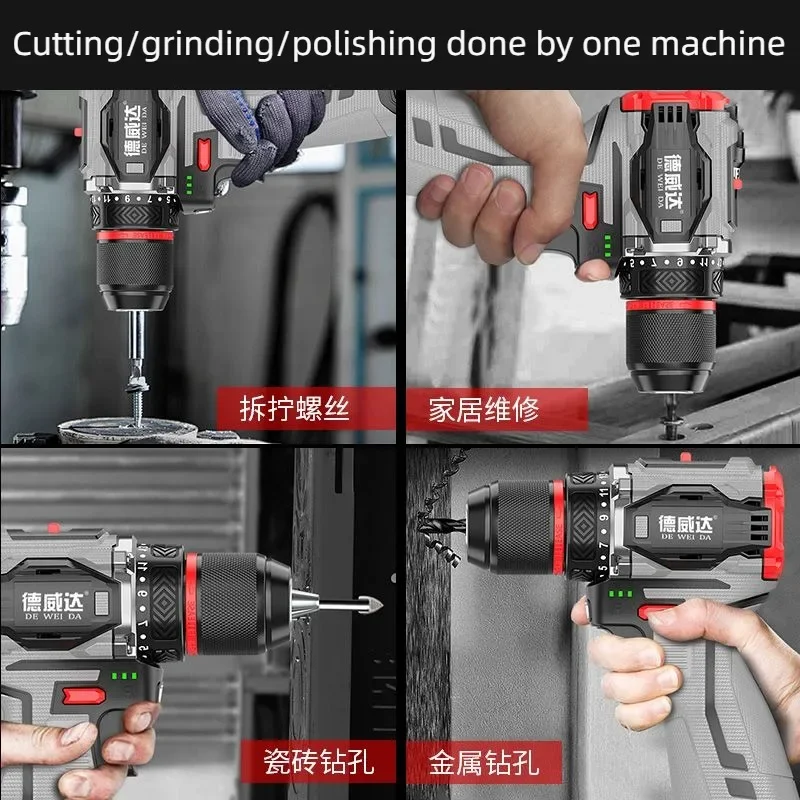 Cutting/grinding/polishing done by one machine

德威达
DE WEI DA

拆拧螺丝

德威达
DE WEI DA

家居维修

德威达
DE WEI DA

瓷砖钻孔

德威达
DE WEI DA

金属钻孔