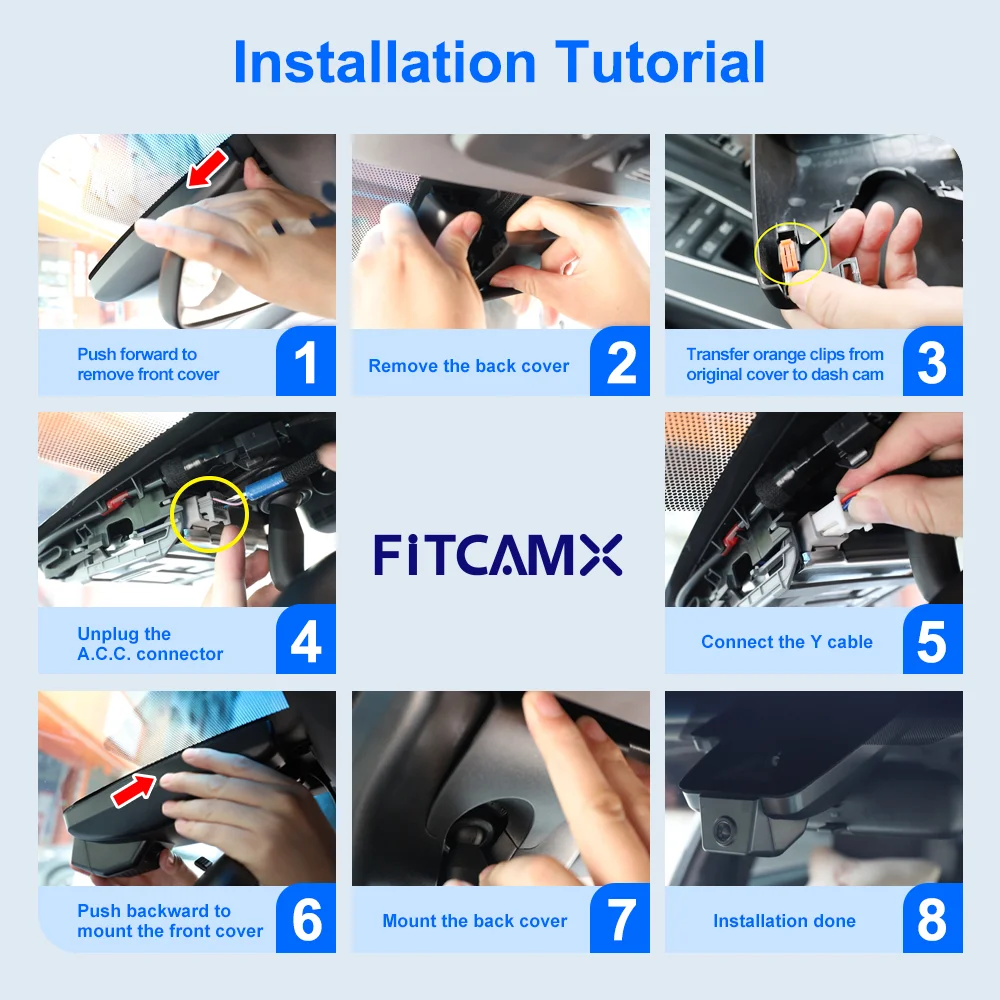 Installation Tutorial

Push forward to remove front cover
1

Remove the back cover
2

Transfer orange clips from original cover to dash cam
3

Unplug the A.C.C. connector
4

FITCAMX

Connect the Y cable
5

Push backward to mount the front cover
6

Mount the back cover
7

Installation done
8