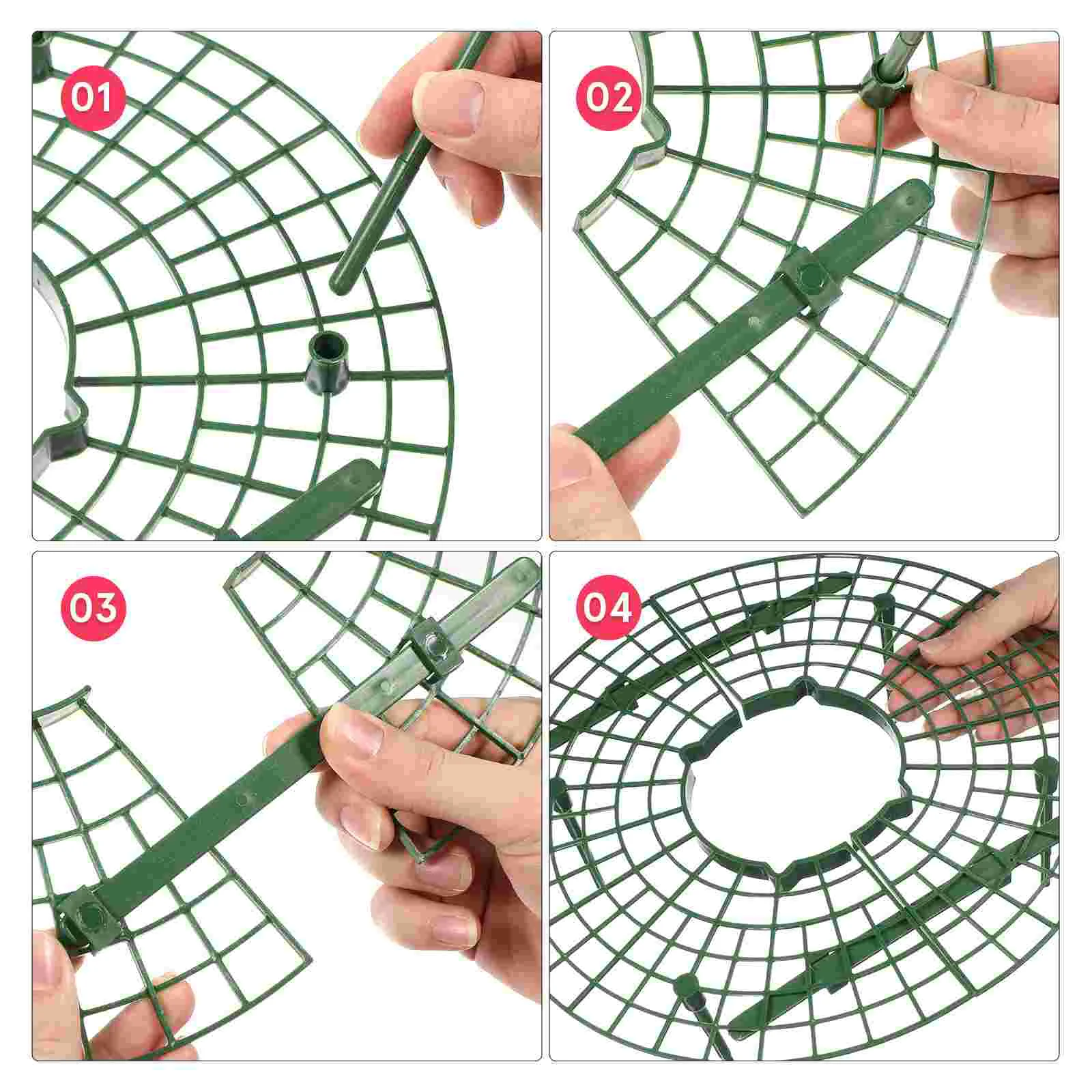 01

02

03

04