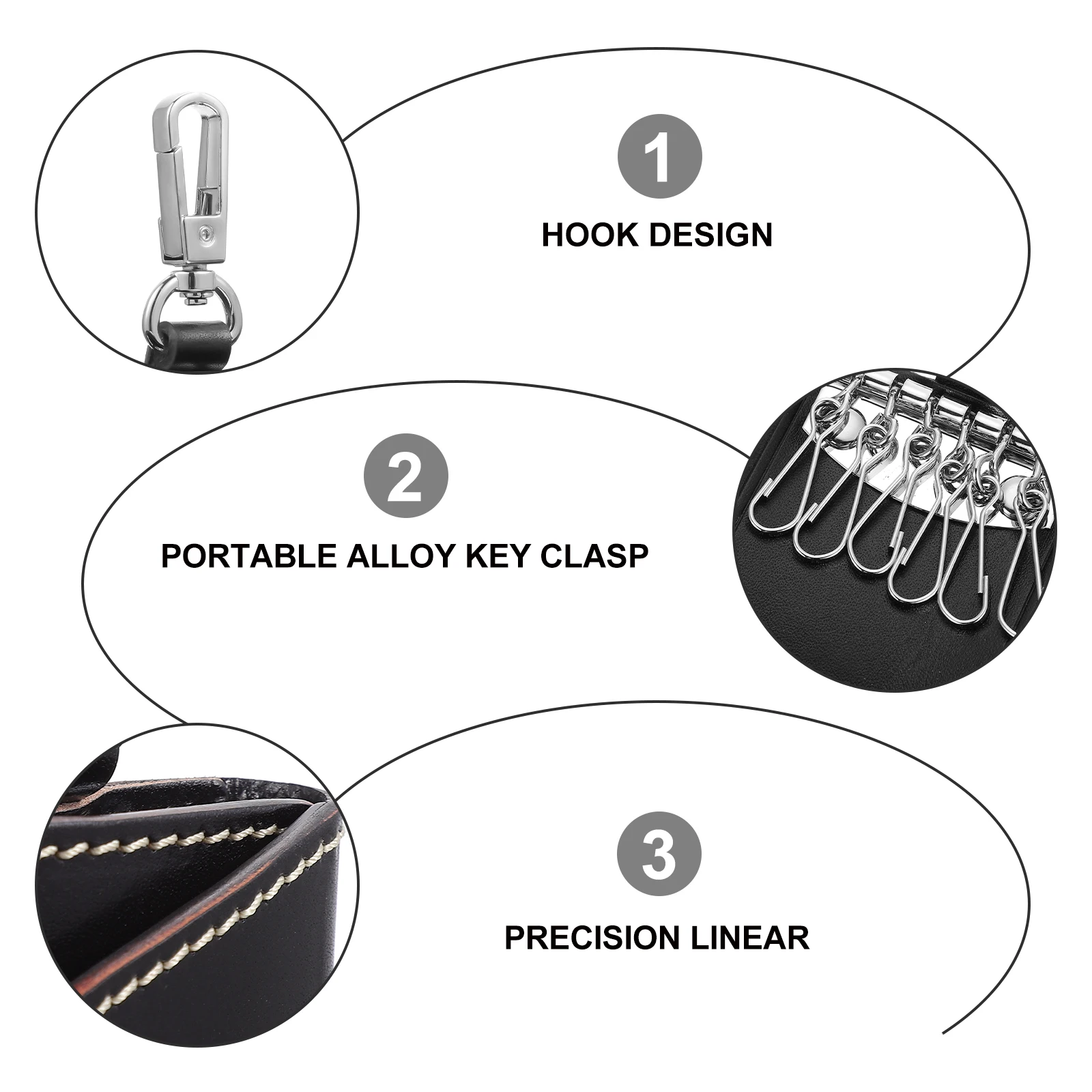 1

HOOK DESIGN

2

PORTABLE ALLOY KEY CLASP

3

PRECISION LINEAR