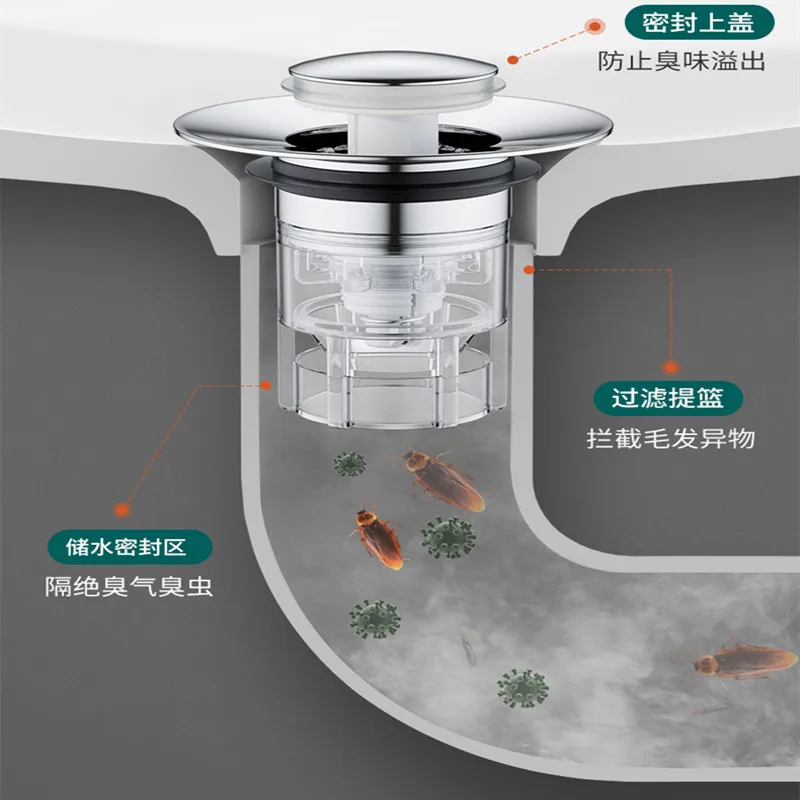 密封上盖
防止臭味溢出

过滤提篮
拦截毛发异物

储水密封区
隔绝臭气臭虫