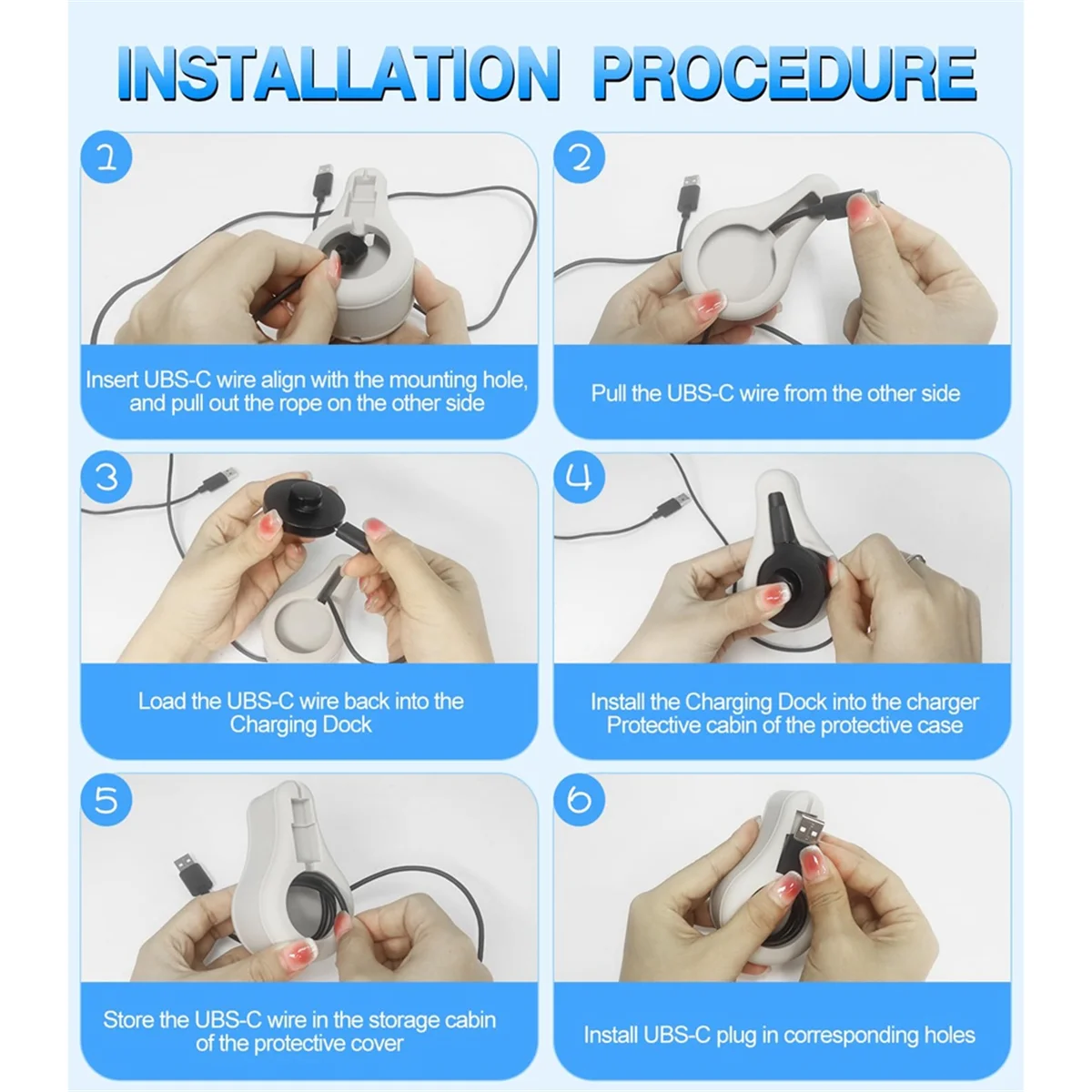 INSTALLATION PROCEDURE

1

Insert UBS-C wire align with the mounting hole, and pull out the rope on the other side

2

Pull the UBS-C wire from the other side

3

Load the UBS-C wire back into the Charging Dock

4

Install the Charging Dock into the charger Protective cabin of the protective case

5

Store the UBS-C wire in the storage cabin of the protective cover

6

Install UBS-C plug in corresponding holes