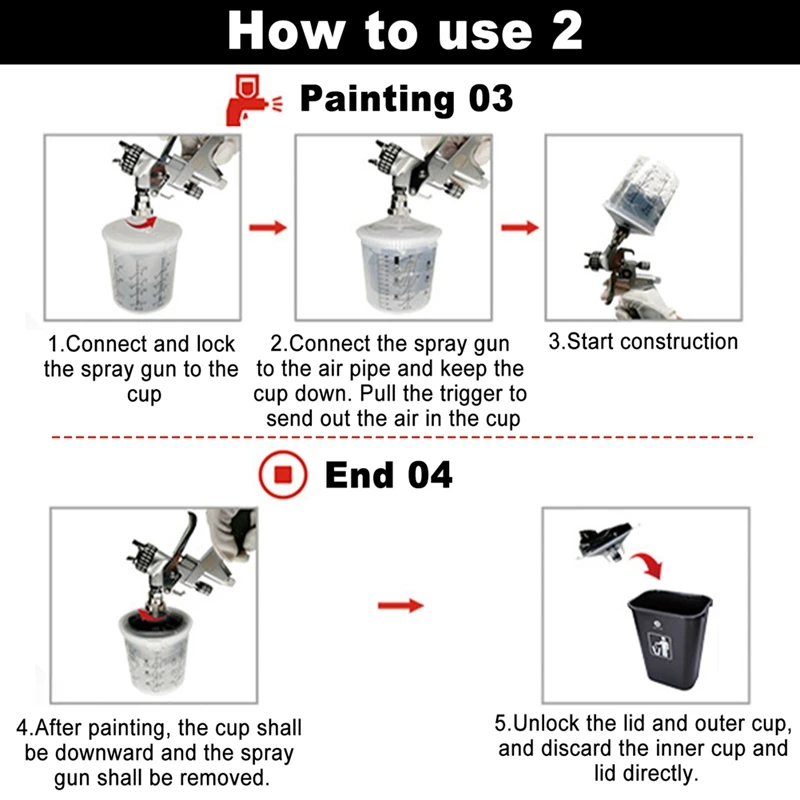 How to use 2

Painting 03

1.Connect and lock the spray gun to the cup

2.Connect the spray gun to the air pipe and keep the cup down. Pull the trigger to send out the air in the cup

3.Start construction

End 04

4.After painting, the cup shall be downward and the spray gun shall be removed.

5.Unlock the lid and outer cup, and discard the inner cup and lid directly.