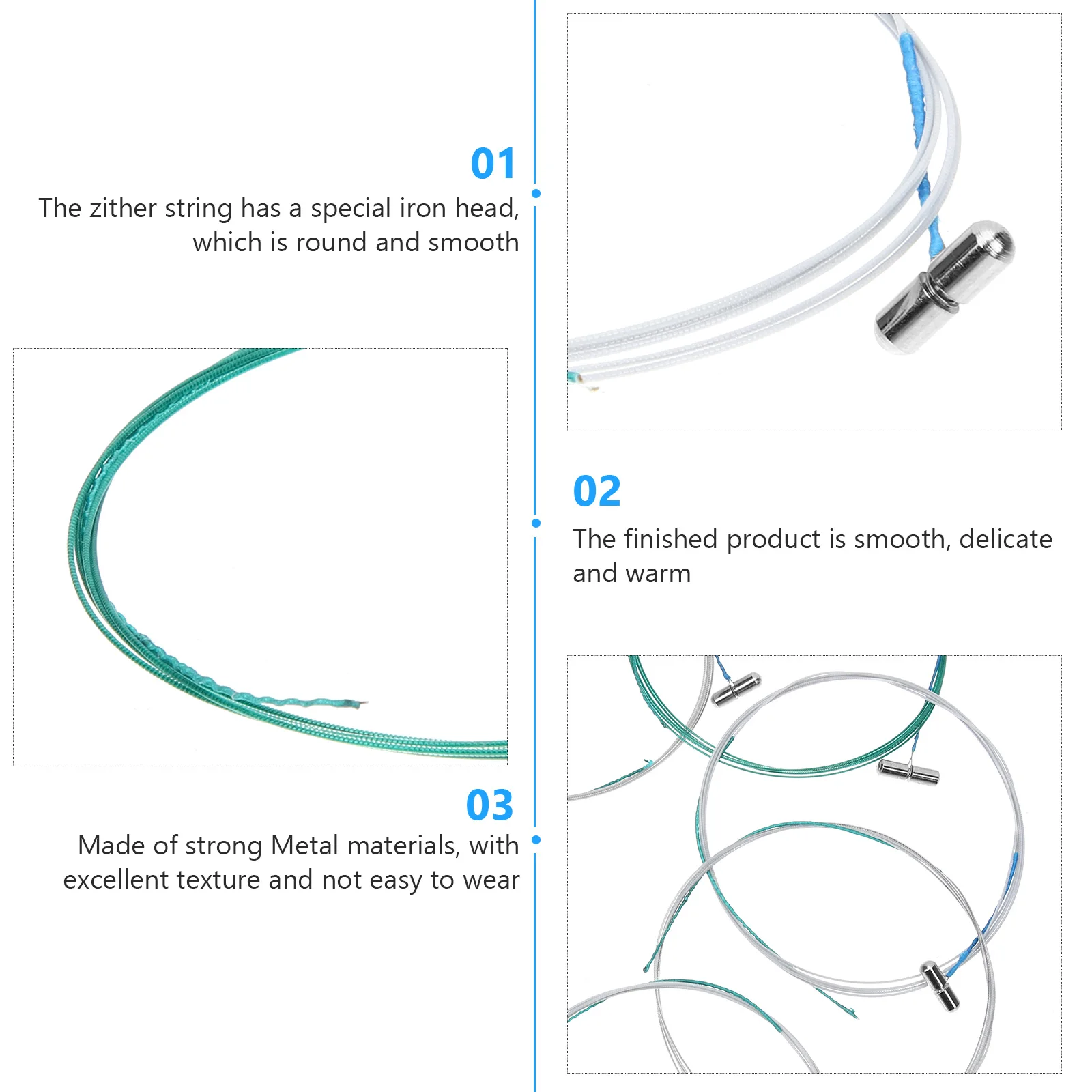 01
The zither string has a special iron head, which is round and smooth

02
The finished product is smooth, delicate and warm

03
Made of strong Metal materials, with excellent texture and not easy to wear