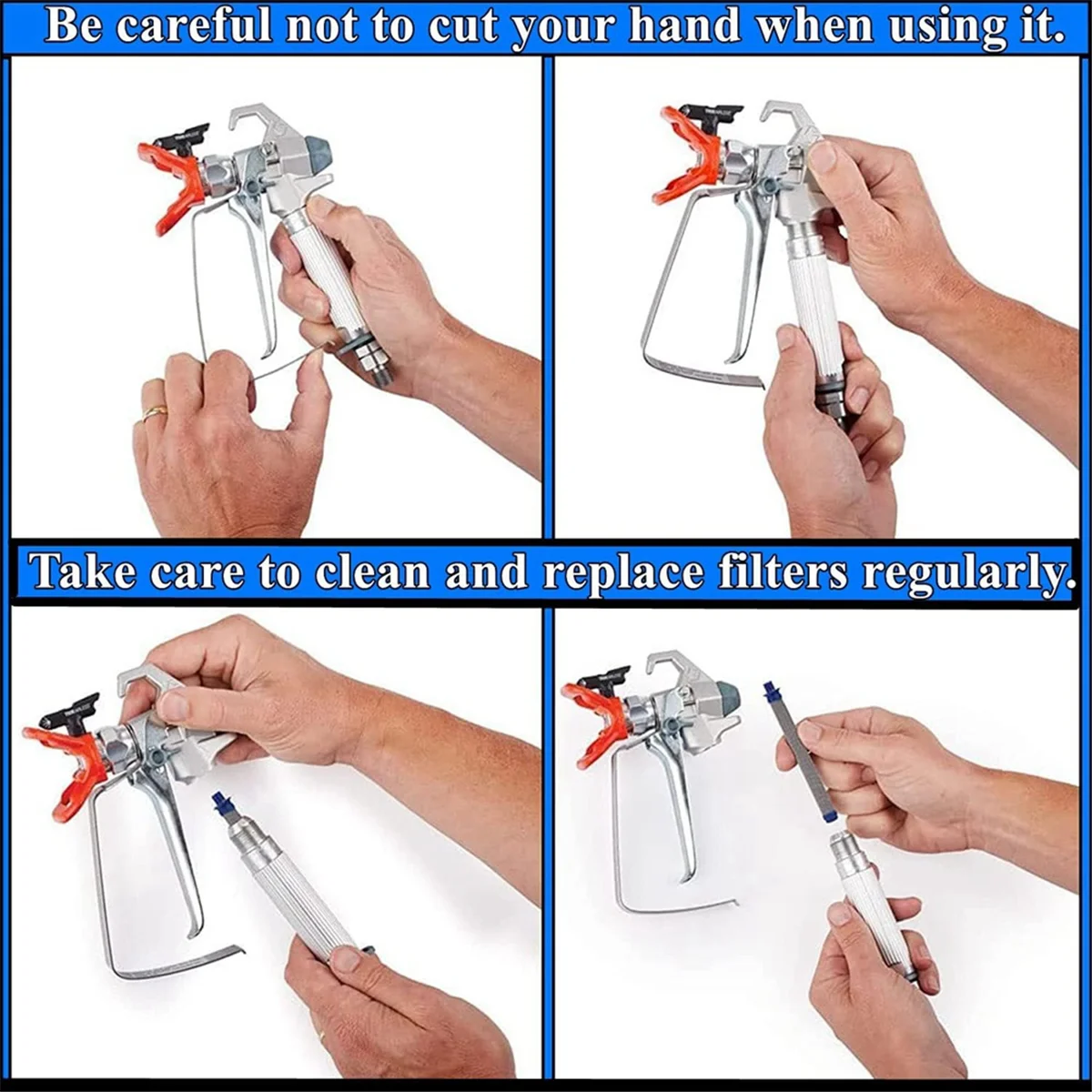 Be careful not to cut your hand when using it.

Take care to clean and replace filters regularly.