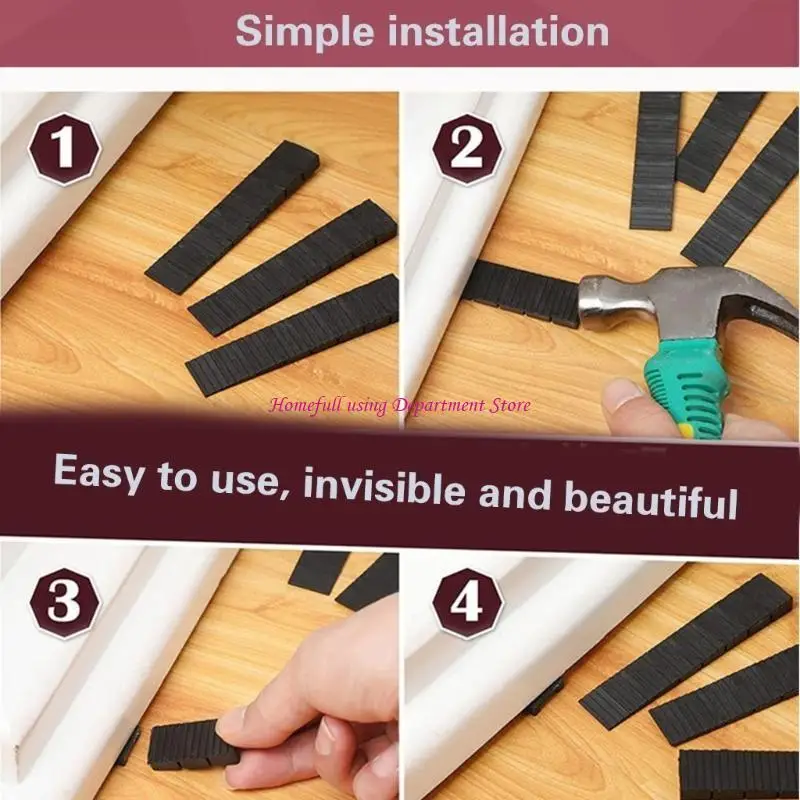 Simple installation

1

2

Homefull using Department Store

Easy to use, invisible and beautiful

3

4