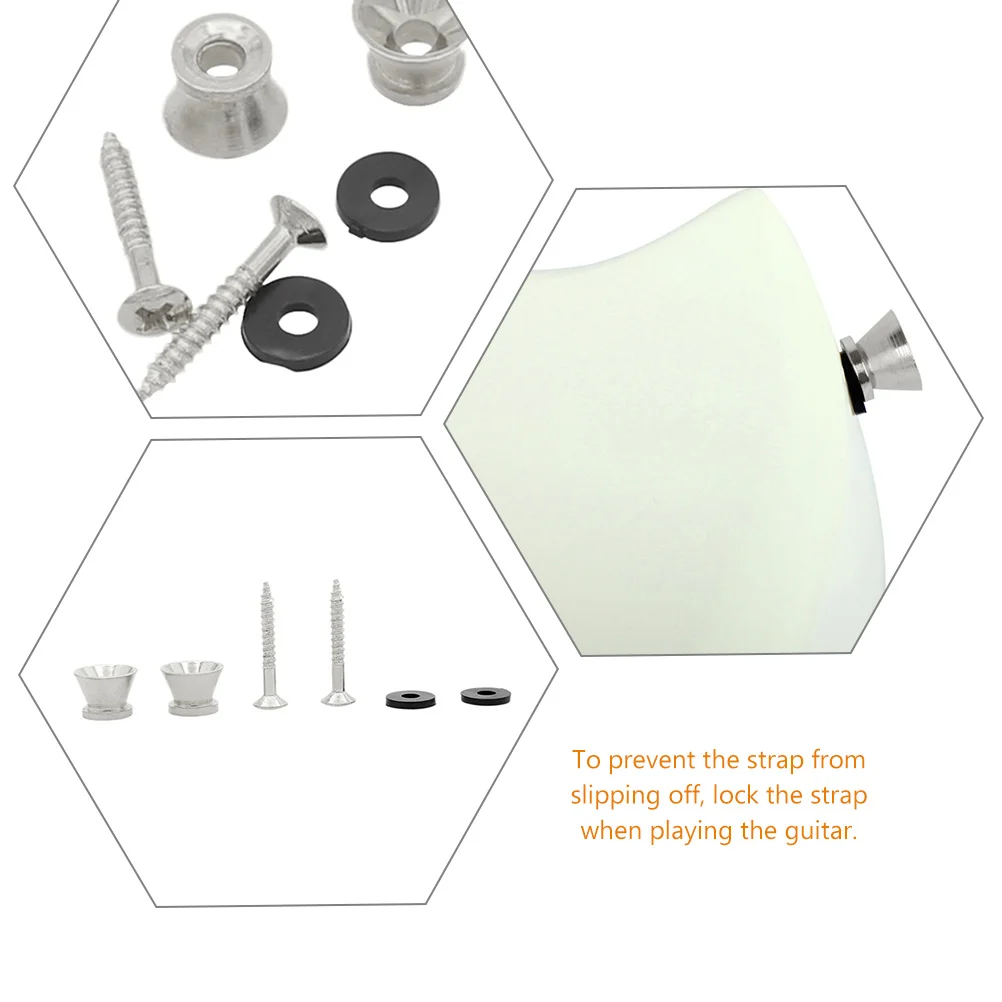 To prevent the strap from slipping off, lock the strap when playing the guitar.