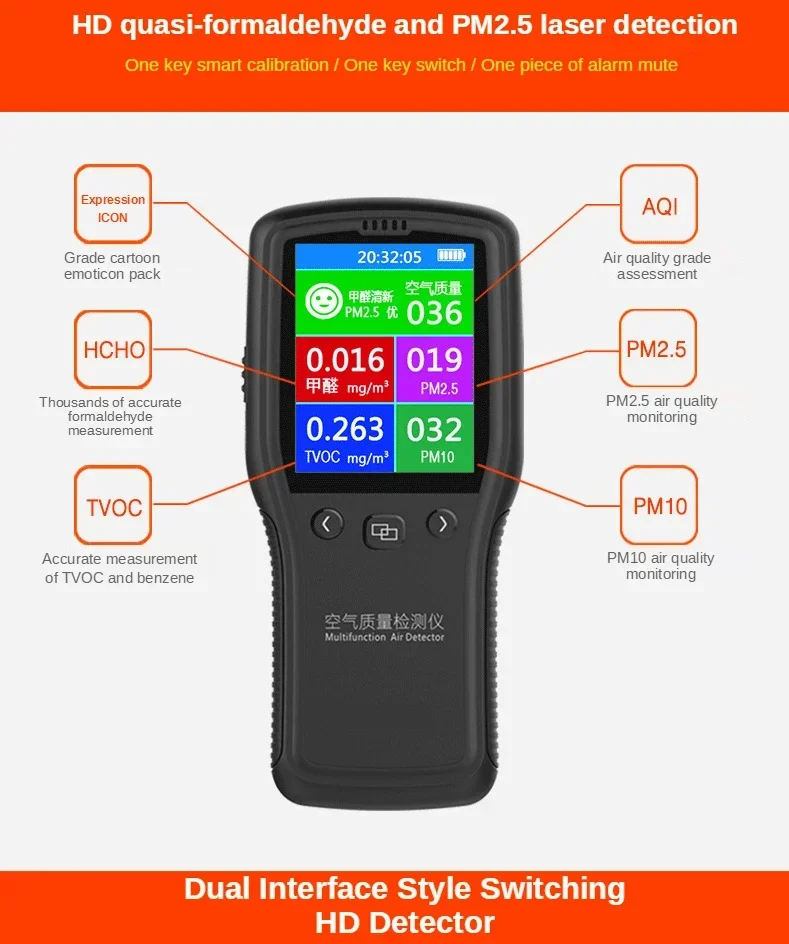 HD quasi-formaldehyde and PM2.5 laser detection

One key smart calibration / One key switch / One piece of alarm mute

Expression ICON

Grade cartoon emoticon pack

HCHO

Thousands of accurate formaldehyde measurement

TVOC

Accurate measurement of TVOC and benzene

AQI

Air quality grade assessment

PM2.5

PM2.5 air quality monitoring

PM10

PM10 air quality monitoring

20:32:05

甲醛清新
PM2.5 优

空气质量
036

0.016
甲醛 mg/m³

019
PM2.5

0.263
TVOC mg/m³

032
PM10

空气质量检测仪
Multifunction Air Detector

Dual Interface Style Switching
HD Detector