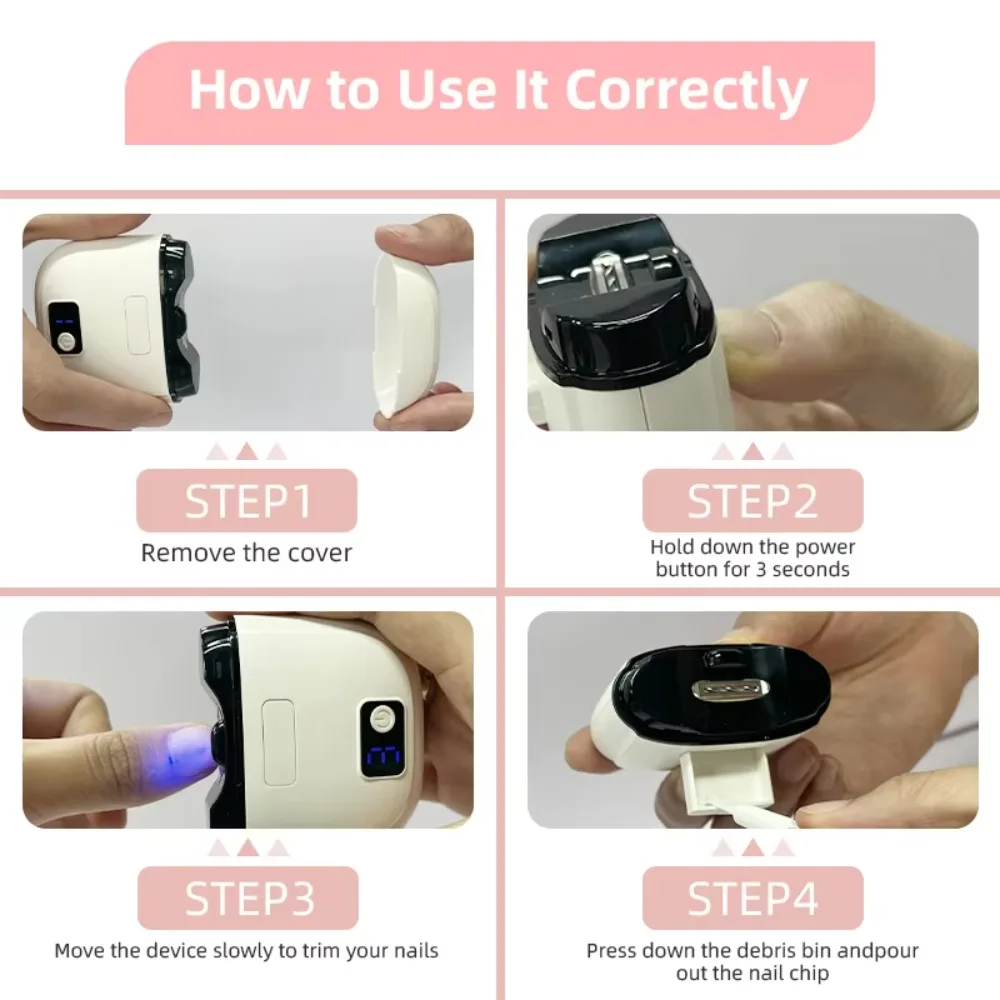 How to Use It Correctly

STEP1

Remove the cover

STEP2

Hold down the power button for 3 seconds

STEP3

Move the device slowly to trim your nails

STEP4

Press down the debris bin andpour out the nail chip