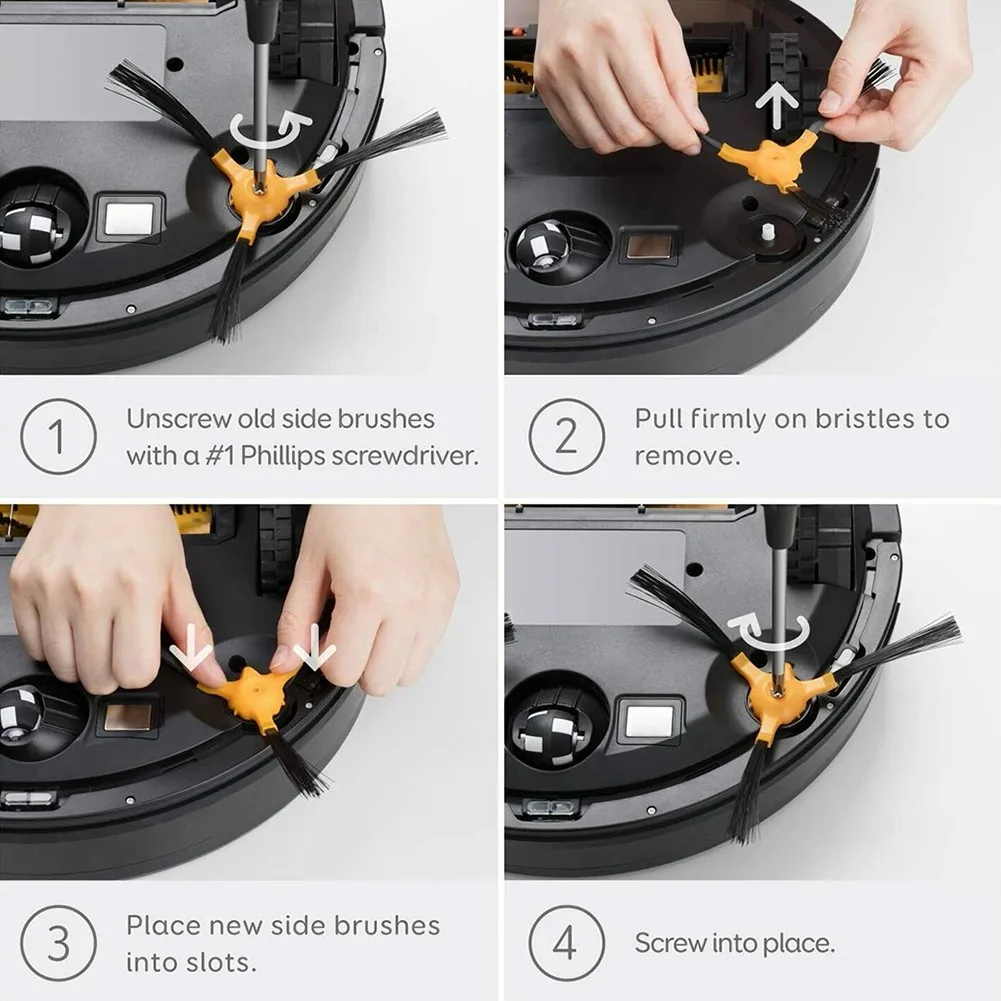 1

Unscrew old side brushes with a #1 Phillips screwdriver.

2

Pull firmly on bristles to remove.

3

Place new side brushes into slots.

4

Screw into place.