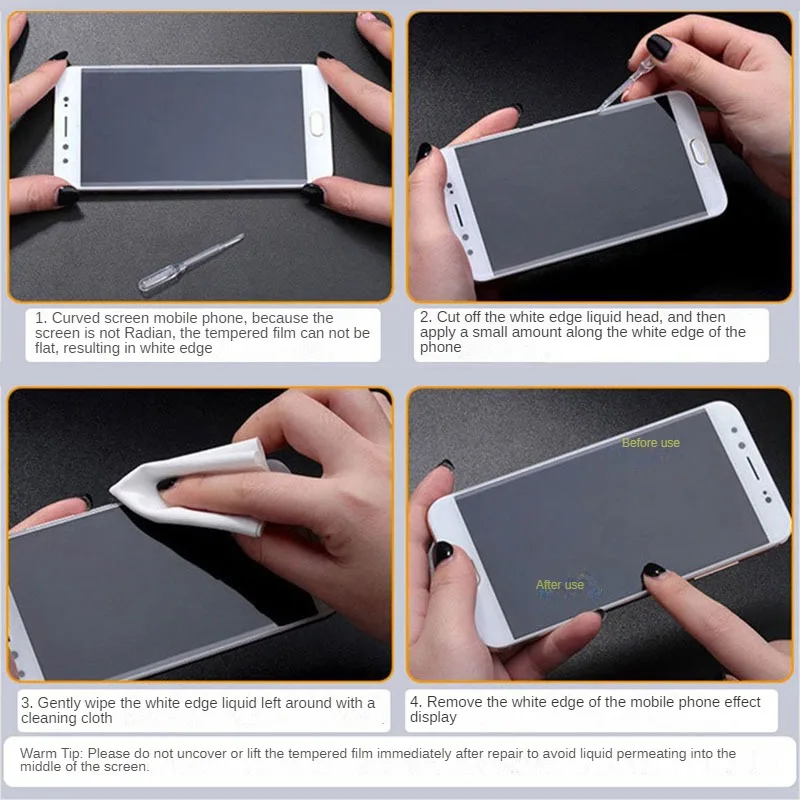 1. Curved screen mobile phone, because the screen is not Radian, the tempered film can not be flat, resulting in white edge

2. Cut off the white edge liquid head, and then apply a small amount along the white edge of the phone

3. Gently wipe the white edge liquid left around with a cleaning cloth

Before use

After use

4. Remove the white edge of the mobile phone effect display

Warm Tip: Please do not uncover or lift the tempered film immediately after repair to avoid liquid permeating into the middle of the screen.