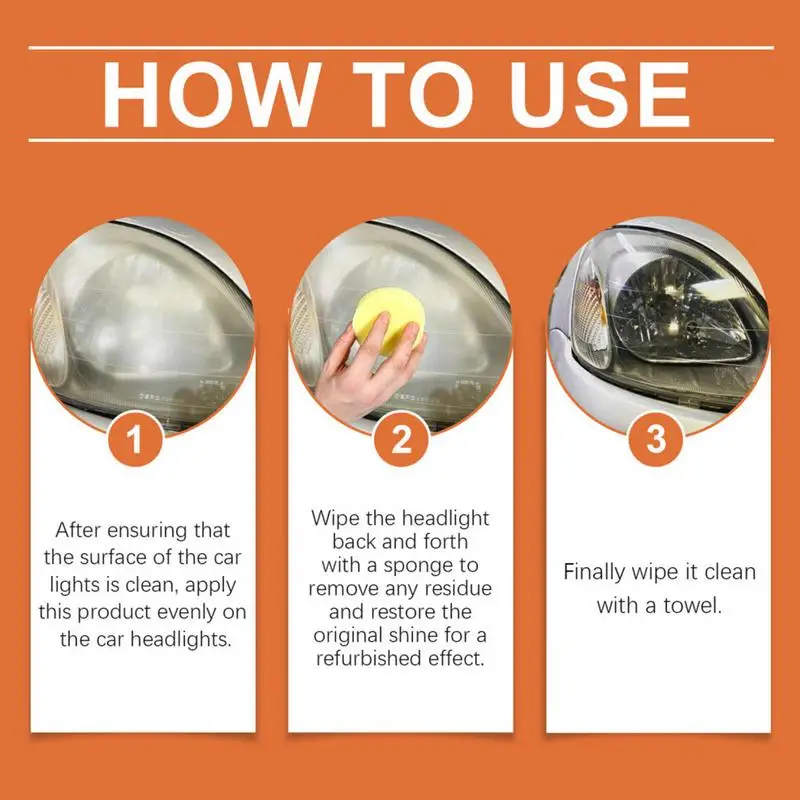 HOW TO USE

1

After ensuring that the surface of the car lights is clean, apply this product evenly on the car headlights.

2

Wipe the headlight back and forth with a sponge to remove any residue and restore the original shine for a refurbished effect.

3

Finally wipe it clean with a towel.