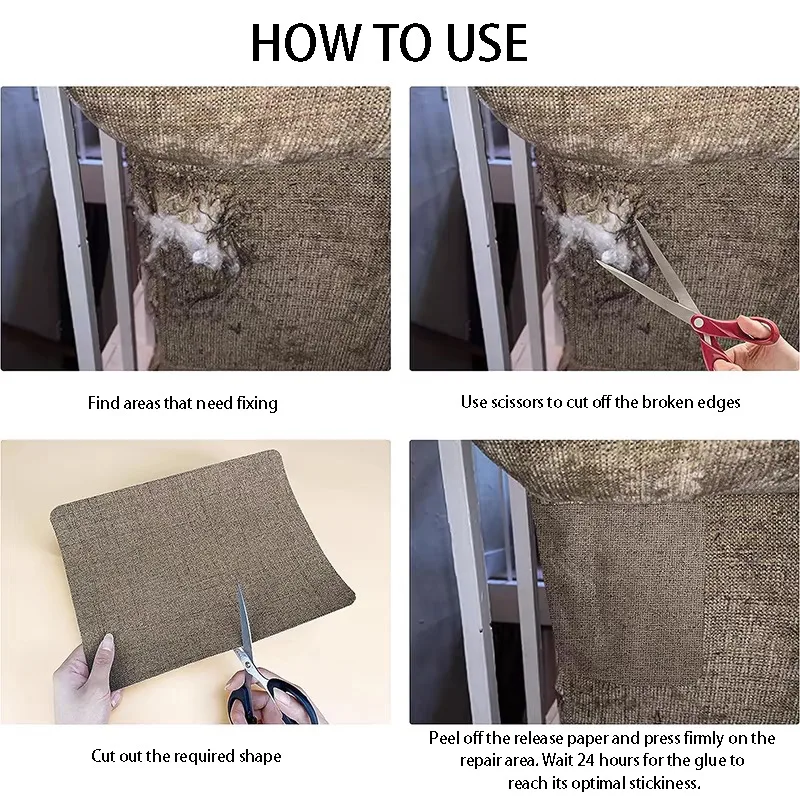 HOW TO USE

Find areas that need fixing

Use scissors to cut off the broken edges

Cut out the required shape

Peel off the release paper and press firmly on the repair area. Wait 24 hours for the glue to reach its optimal stickiness.