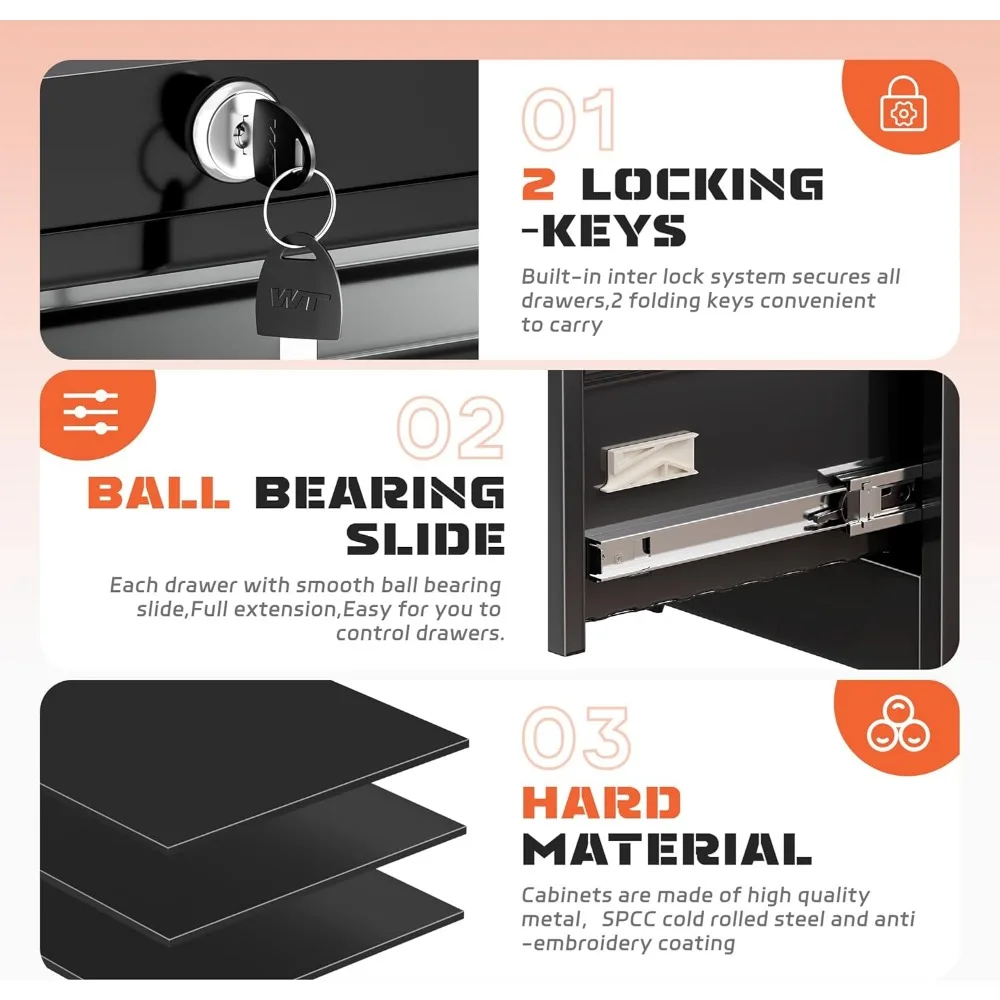 WT

01

2 LOCKING -KEYS

Built-in inter lock system secures all drawers,2 folding keys convenient to carry

02

BALL BEARING SLIDE

Each drawer with smooth ball bearing slide,Full extension,Easy for you to control drawers.

03

HARD MATERIAL

Cabinets are made of high quality metal, SPCC cold rolled steel and anti -embroidery coating