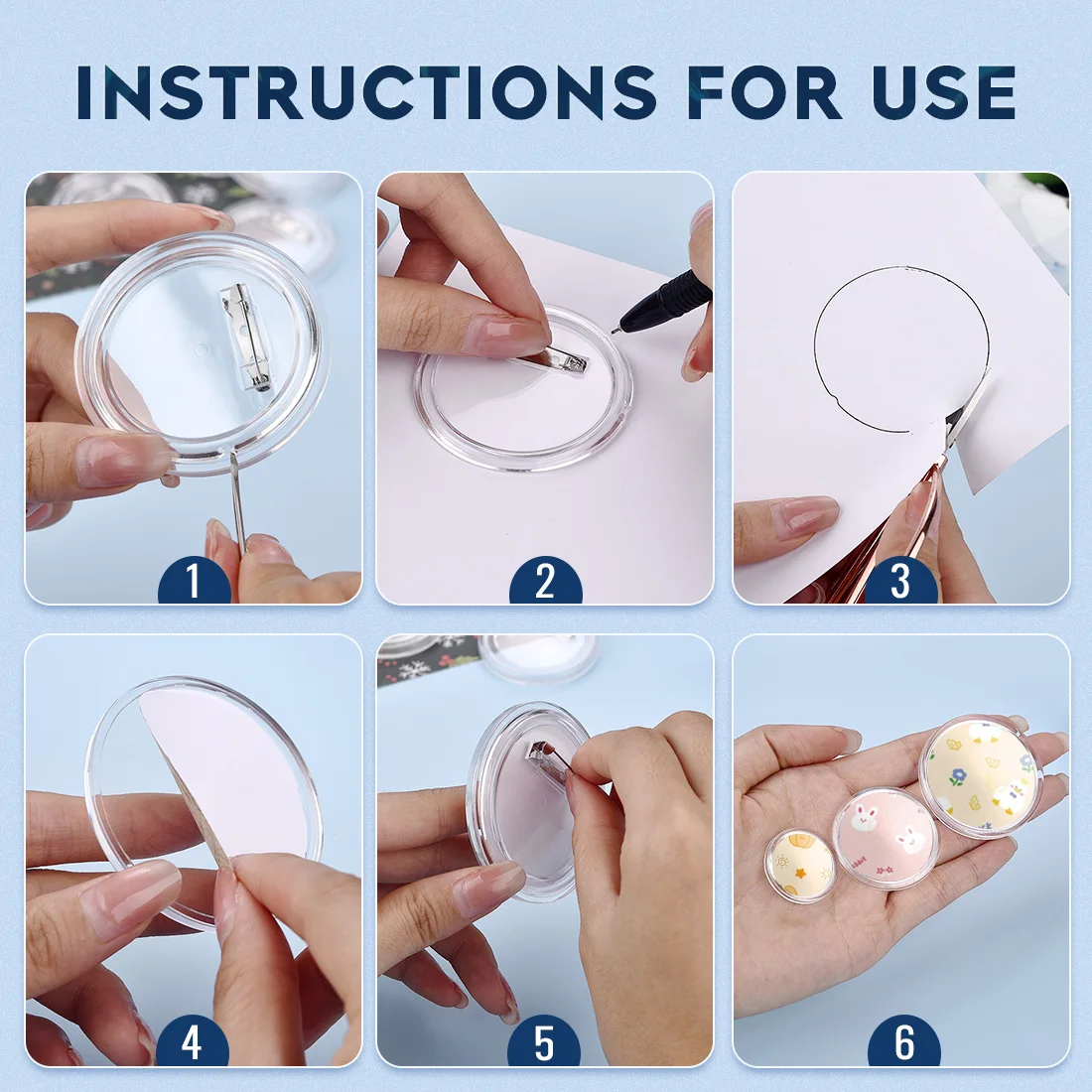 INSTRUCTIONS FOR USE

1

2

3

4

5

6