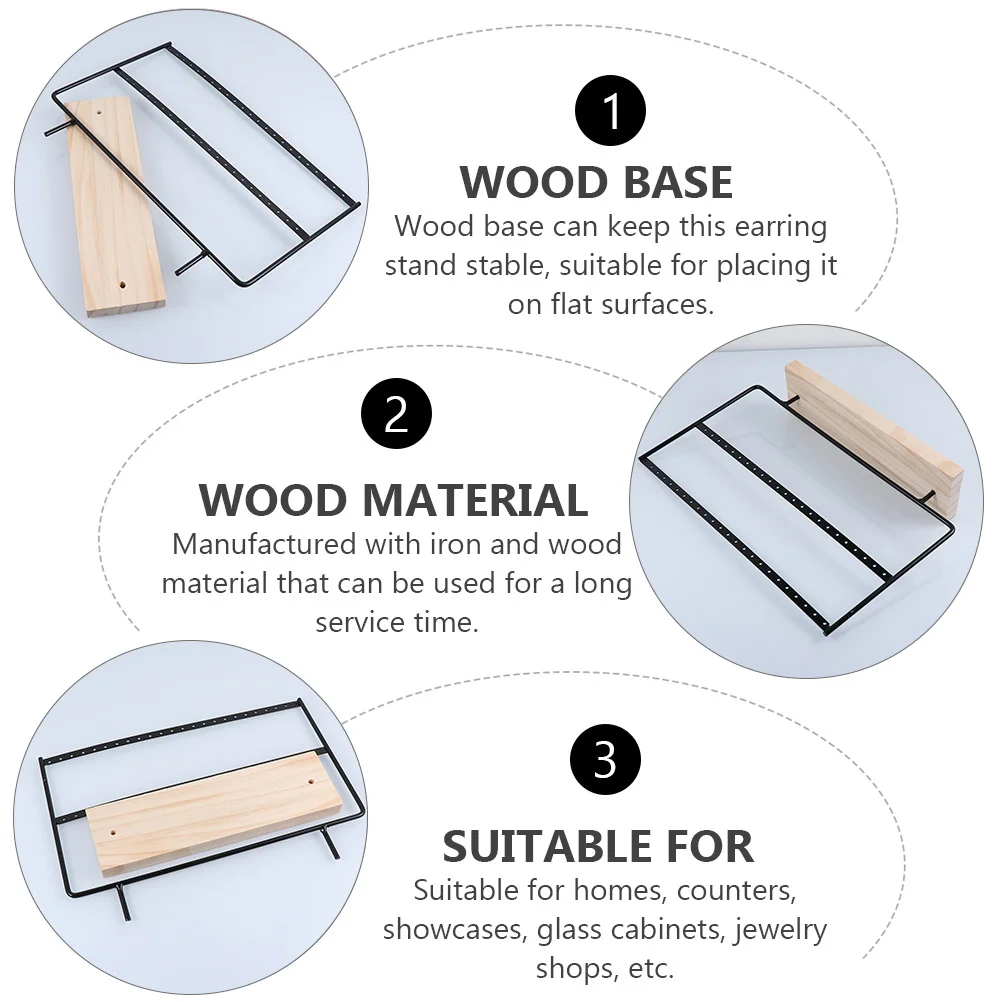 1
WOOD BASE
Wood base can keep this earring stand stable, suitable for placing it on flat surfaces.

2
WOOD MATERIAL
Manufactured with iron and wood material that can be used for a long service time.

3
SUITABLE FOR
Suitable for homes, counters, showcases, glass cabinets, jewelry shops, etc.