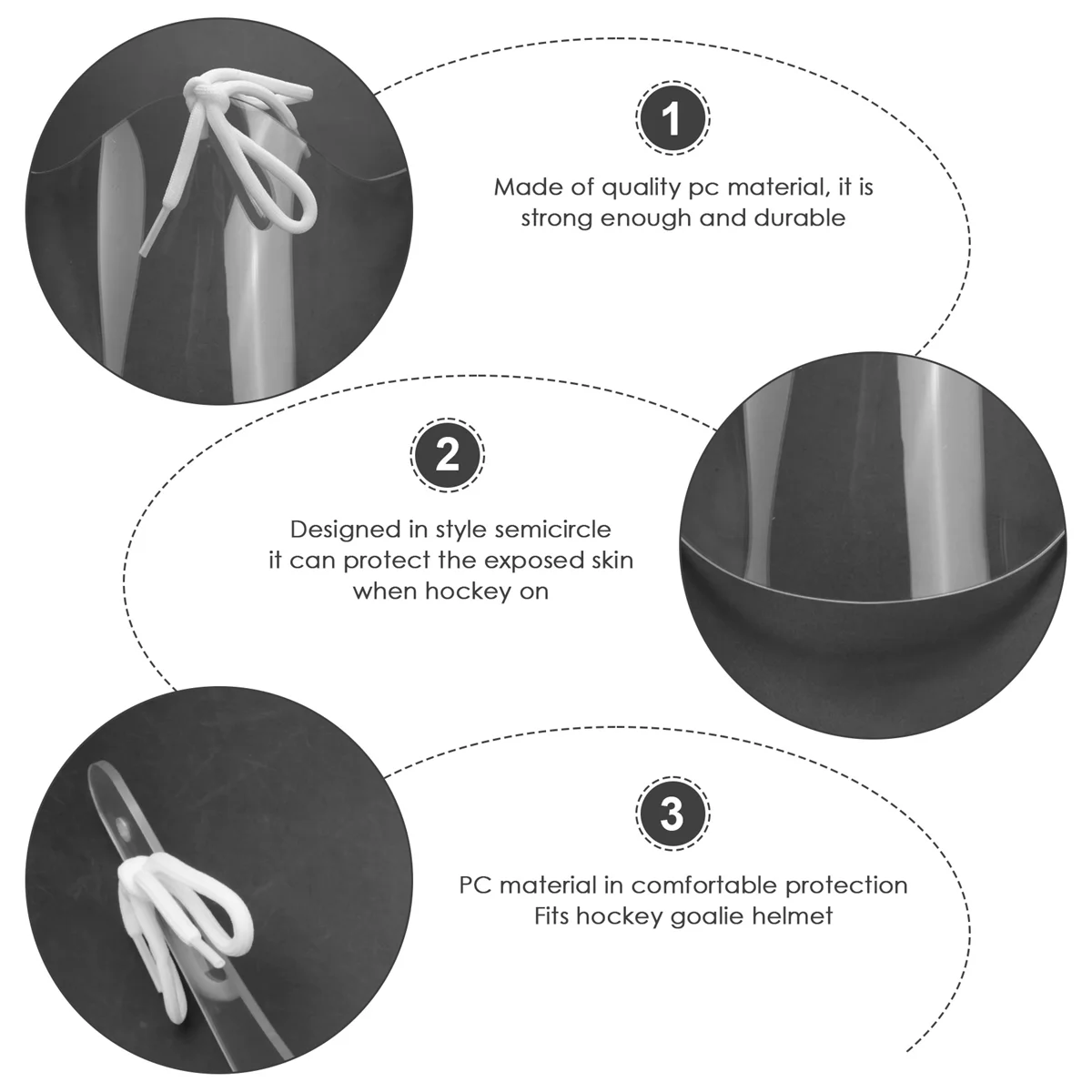 1

Made of quality pc material, it is strong enough and durable

2

Designed in style semicircle it can protect the exposed skin when hockey on

3

PC material in comfortable protection Fits hockey goalie helmet