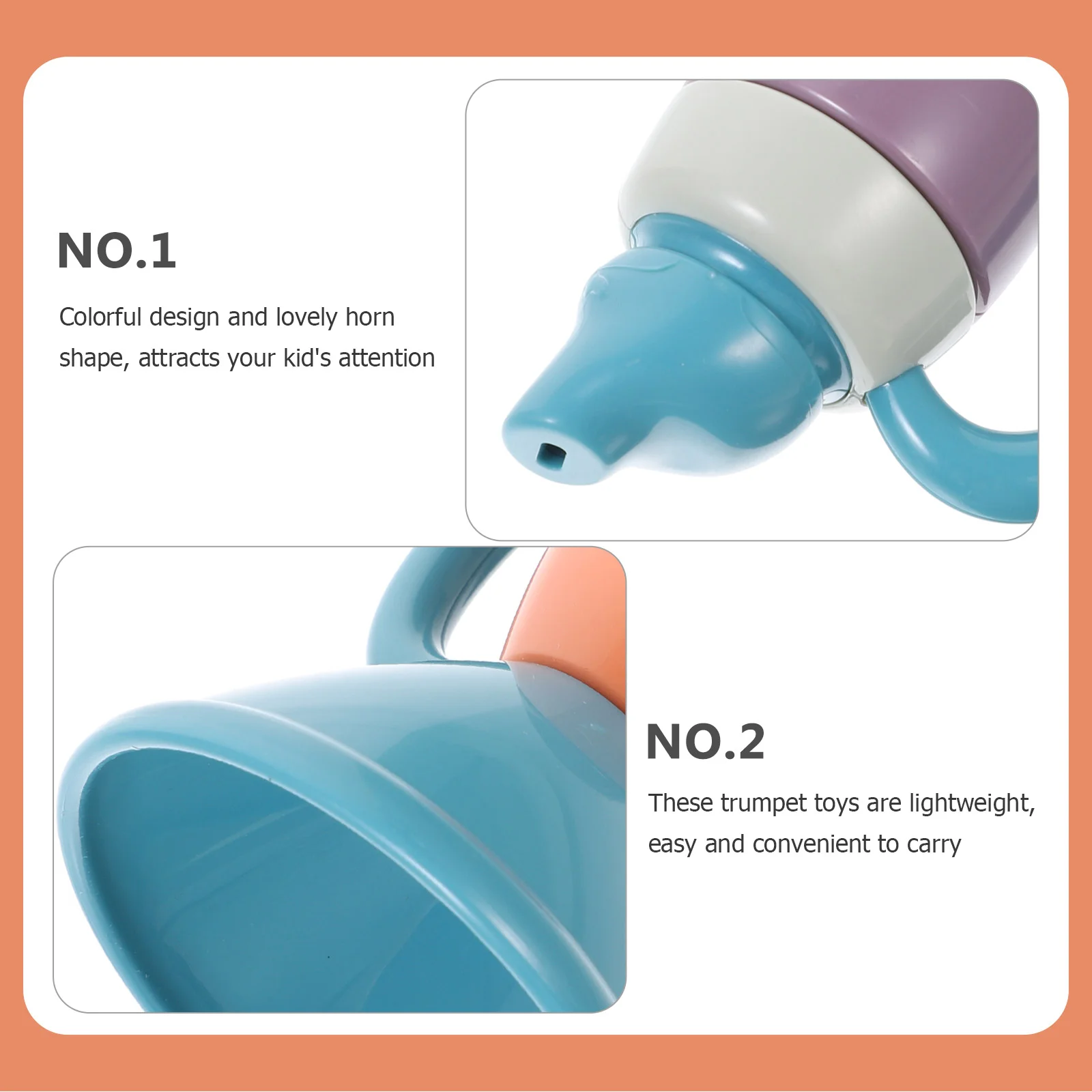 NO.1

Colorful design and lovely horn shape, attracts your kid's attention

NO.2

These trumpet toys are lightweight, easy and convenient to carry