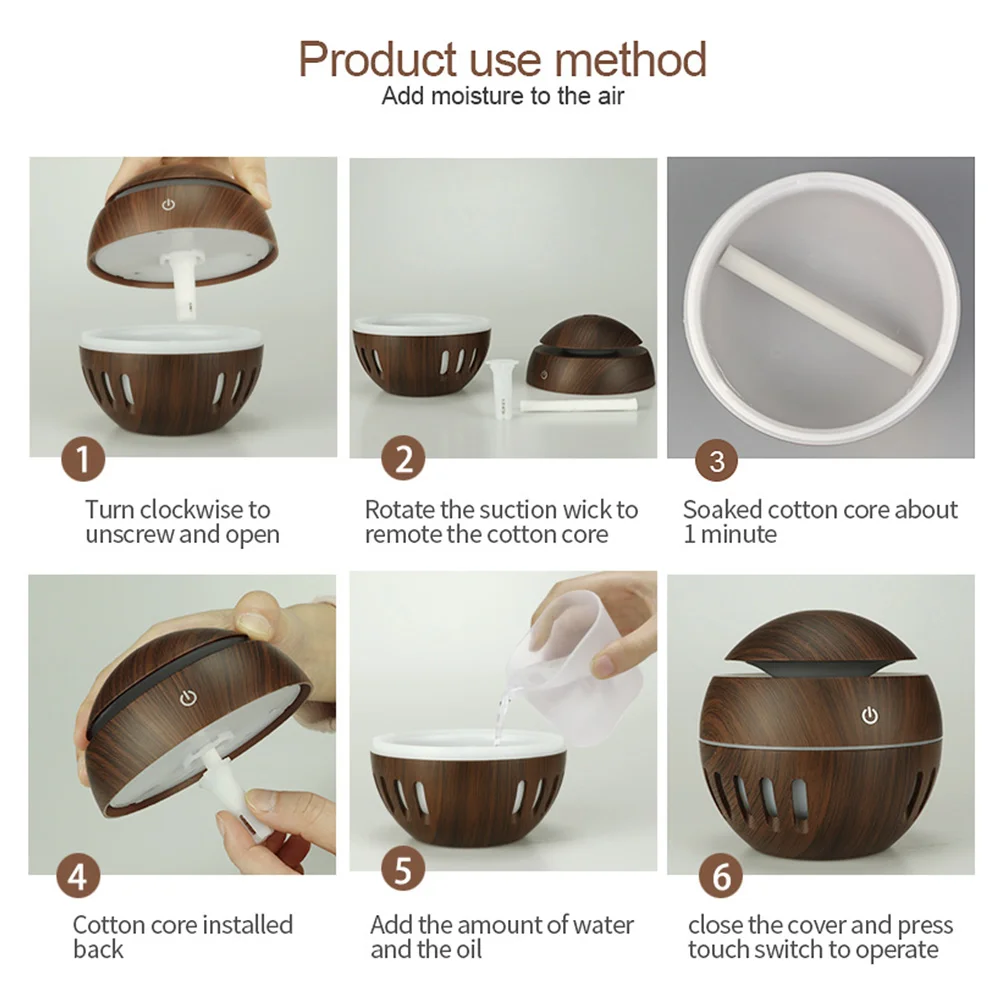 Product use method
Add moisture to the air

1
Turn clockwise to unscrew and open

2
Rotate the suction wick to remote the cotton core

3
Soaked cotton core about 1 minute

4
Cotton core installed back

5
Add the amount of water and the oil

6
close the cover and press touch switch to operate