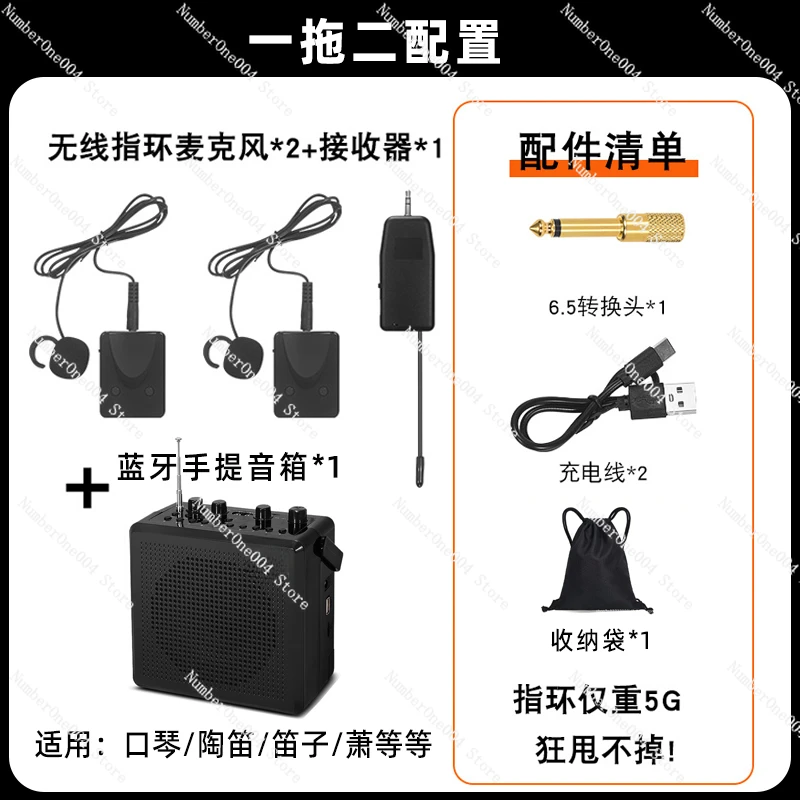 一拖二配置

无线指环麦克风*2+接收器*1

+ 蓝牙手提音箱*1

适用：口琴/陶笛/笛子/萧等等

配件清单

6.5转换头*1

充电线*2

收纳袋*1

指环仅重5G

狂甩不掉!

NumberOne004 Store