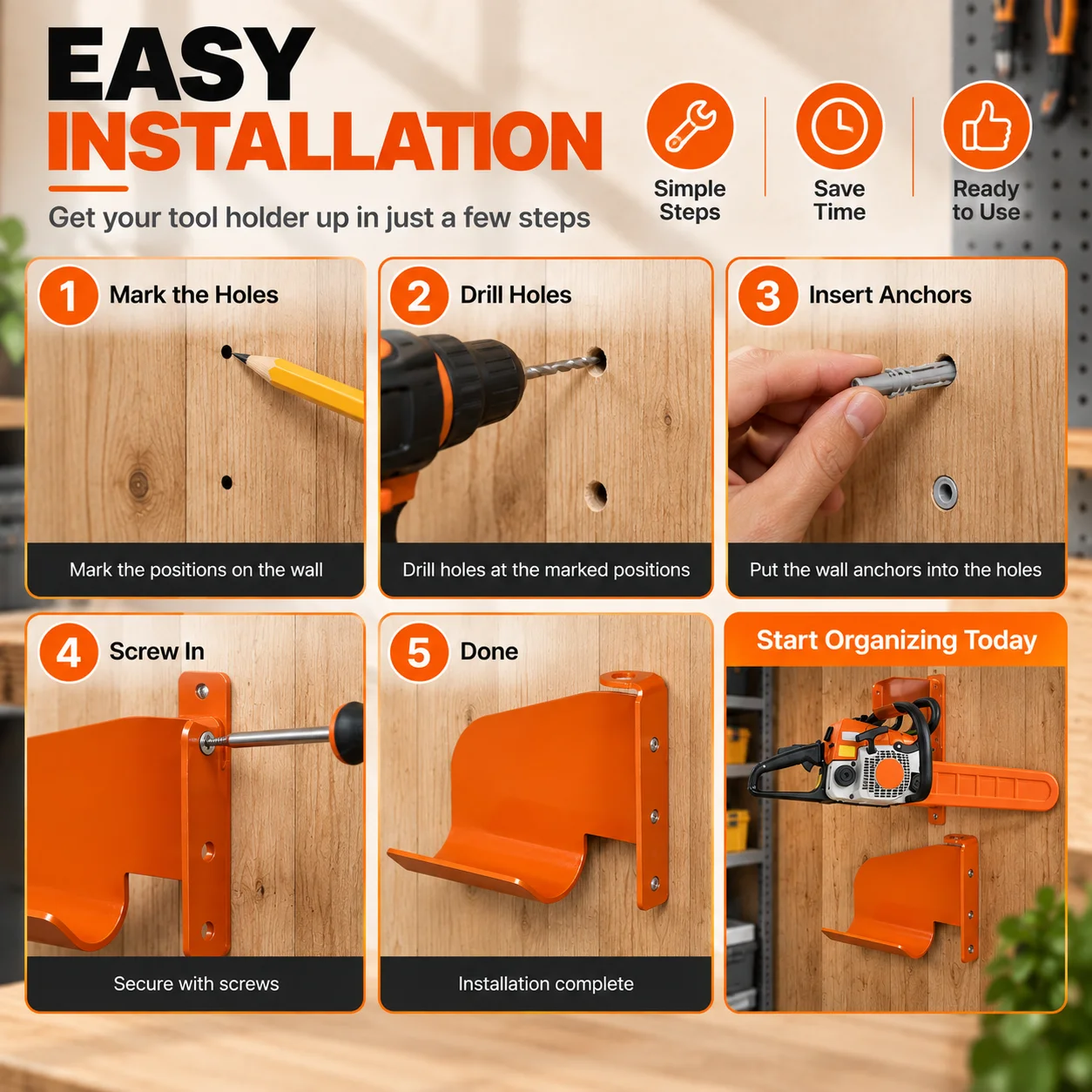 EASY INSTALLATION

Get your tool holder up in just a few steps

Simple Steps

Save Time

Ready to Use

1 Mark the Holes

Mark the positions on the wall

2 Drill Holes

Drill holes at the marked positions

3 Insert Anchors

Put the wall anchors into the holes

4 Screw In

Secure with screws

5 Done

Installation complete

Start Organizing Today