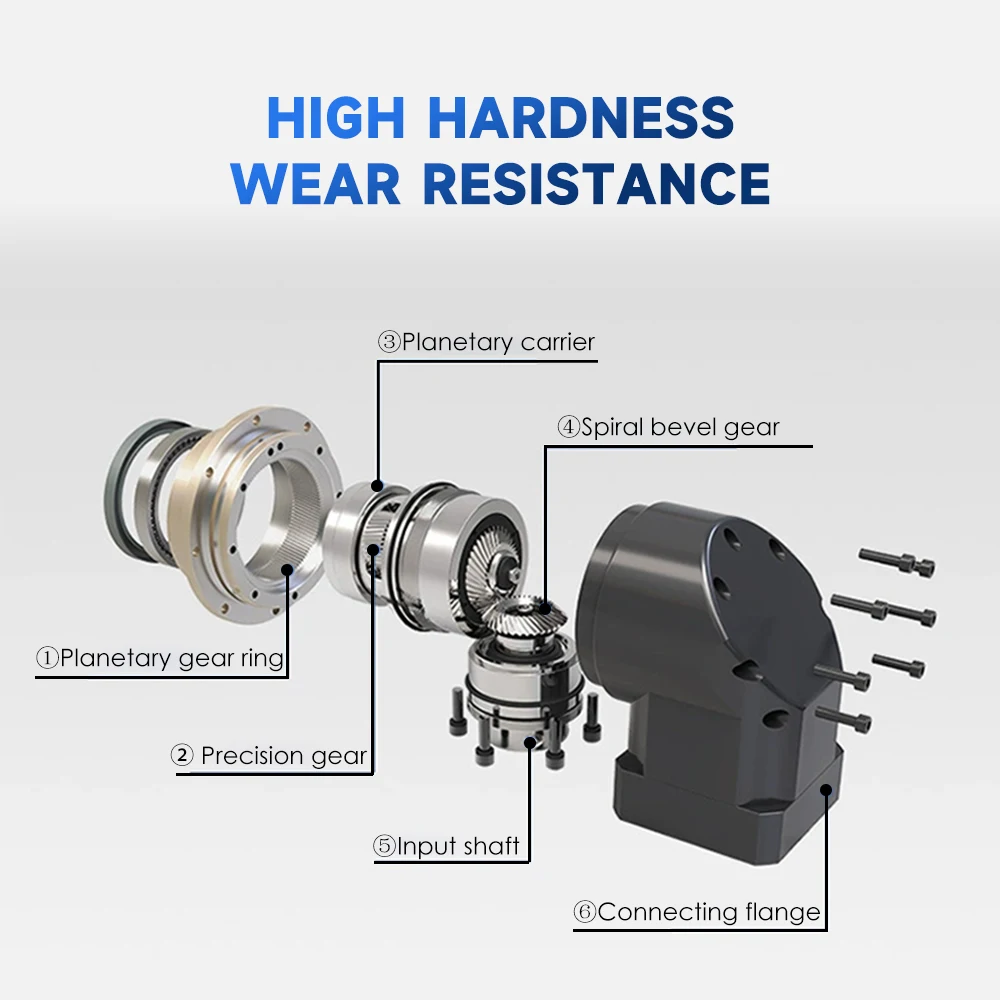 HIGH HARDNESS
WEAR RESISTANCE

③Planetary carrier

④Spiral bevel gear

①Planetary gear ring

② Precision gear

⑤Input shaft

⑥Connecting flange