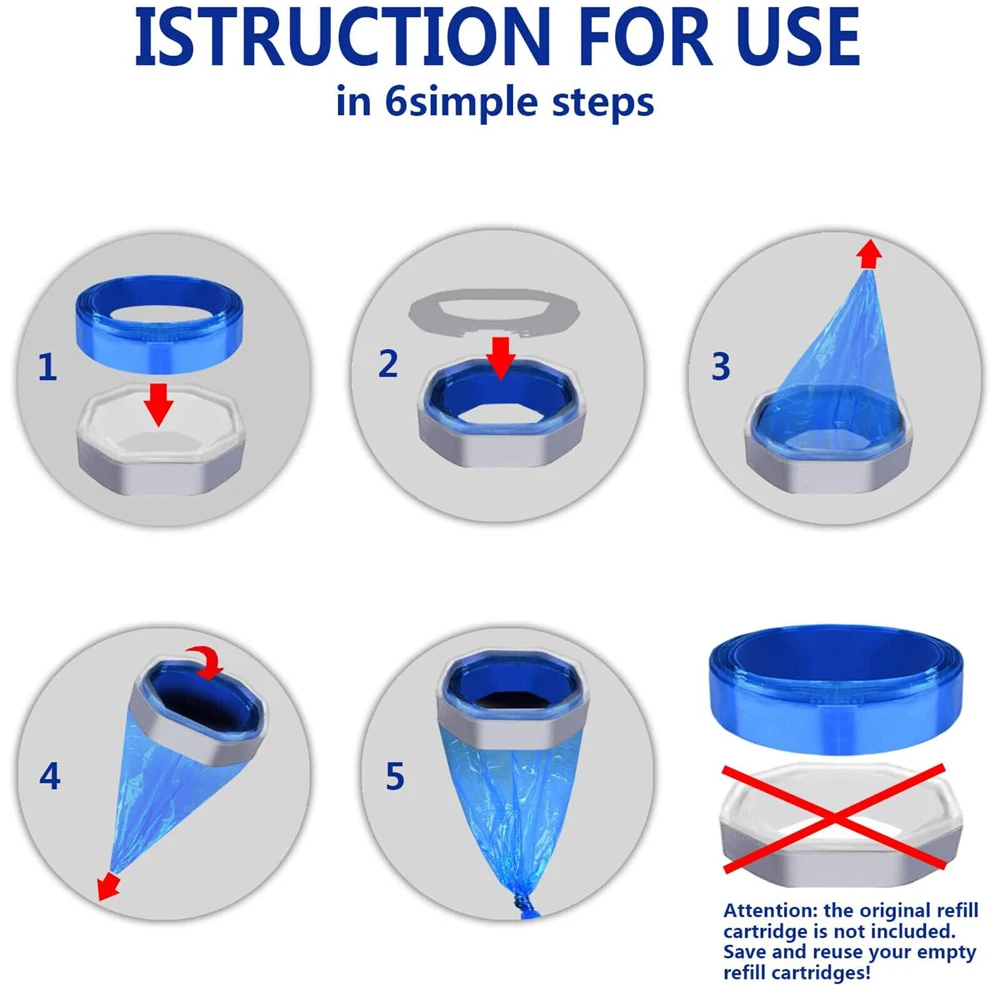 ISTRUCTION FOR USE
in 6simple steps

1

2

3

4

5

Attention: the original refill cartridge is not included. Save and reuse your empty refill cartridges!