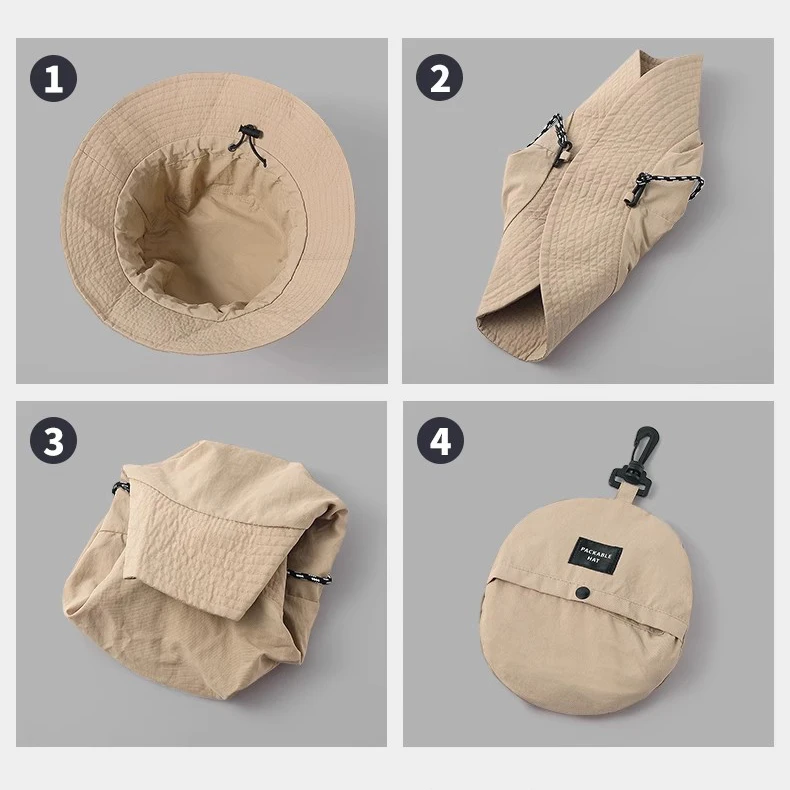 1

2

3

4

PACKABLE HAT