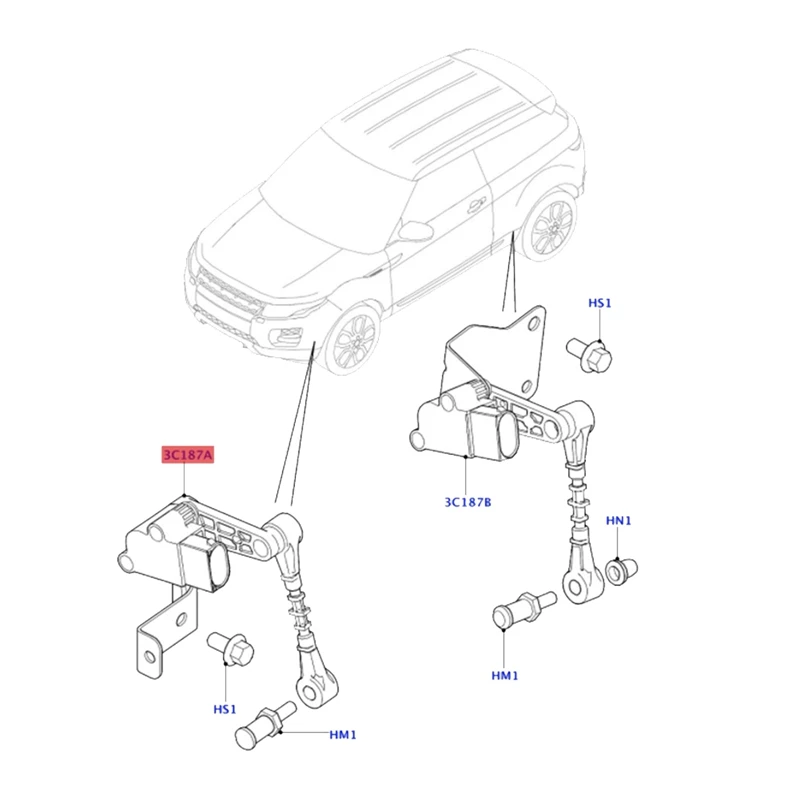 HS1
3C187A
3C187B
HN1
HM1
HS1
HM1