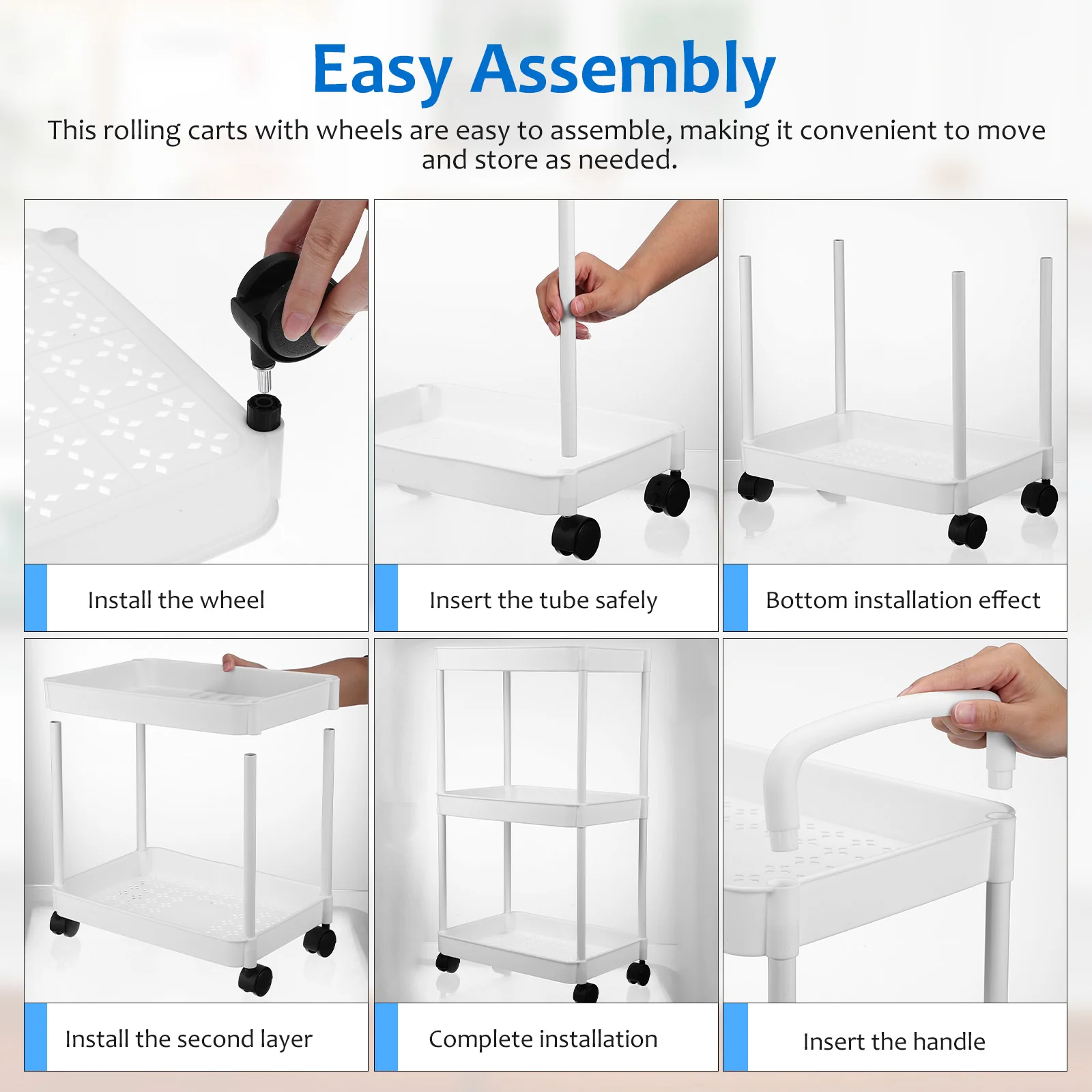 Easy Assembly

This rolling carts with wheels are easy to assemble, making it convenient to move and store as needed.

Install the wheel

Insert the tube safely

Bottom installation effect

Install the second layer

Complete installation

Insert the handle