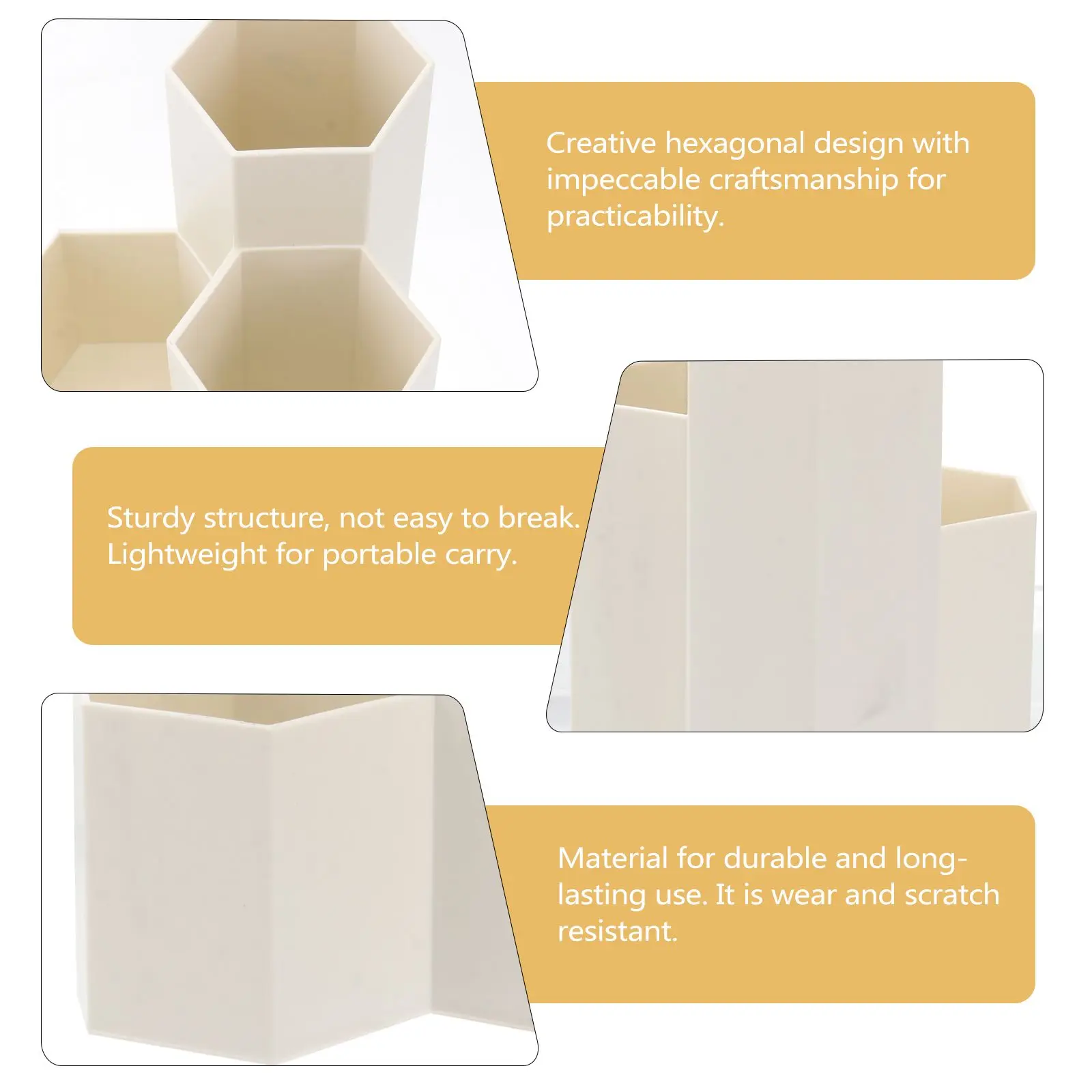 Creative hexagonal design with impeccable craftsmanship for practicability.

Sturdy structure, not easy to break. Lightweight for portable carry.

Material for durable and long-lasting use. It is wear and scratch resistant.