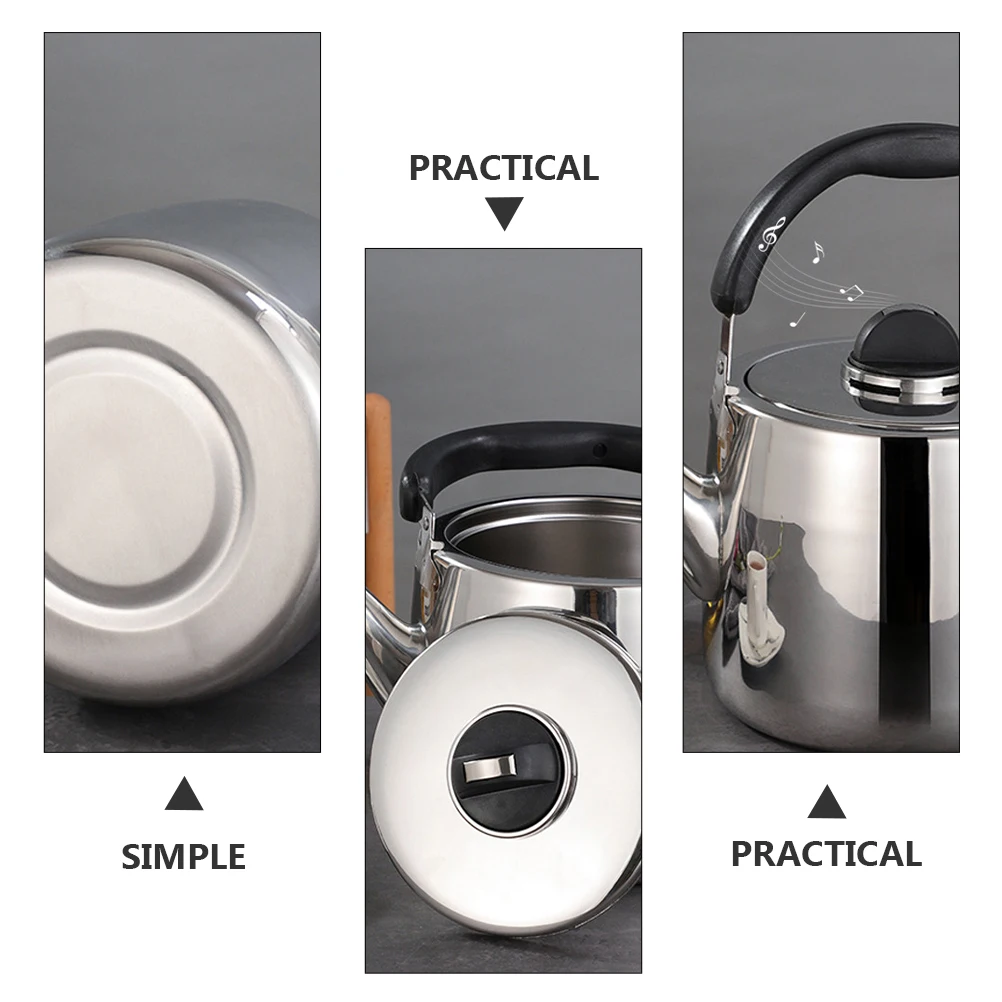 PRACTICAL

SIMPLE

PRACTICAL