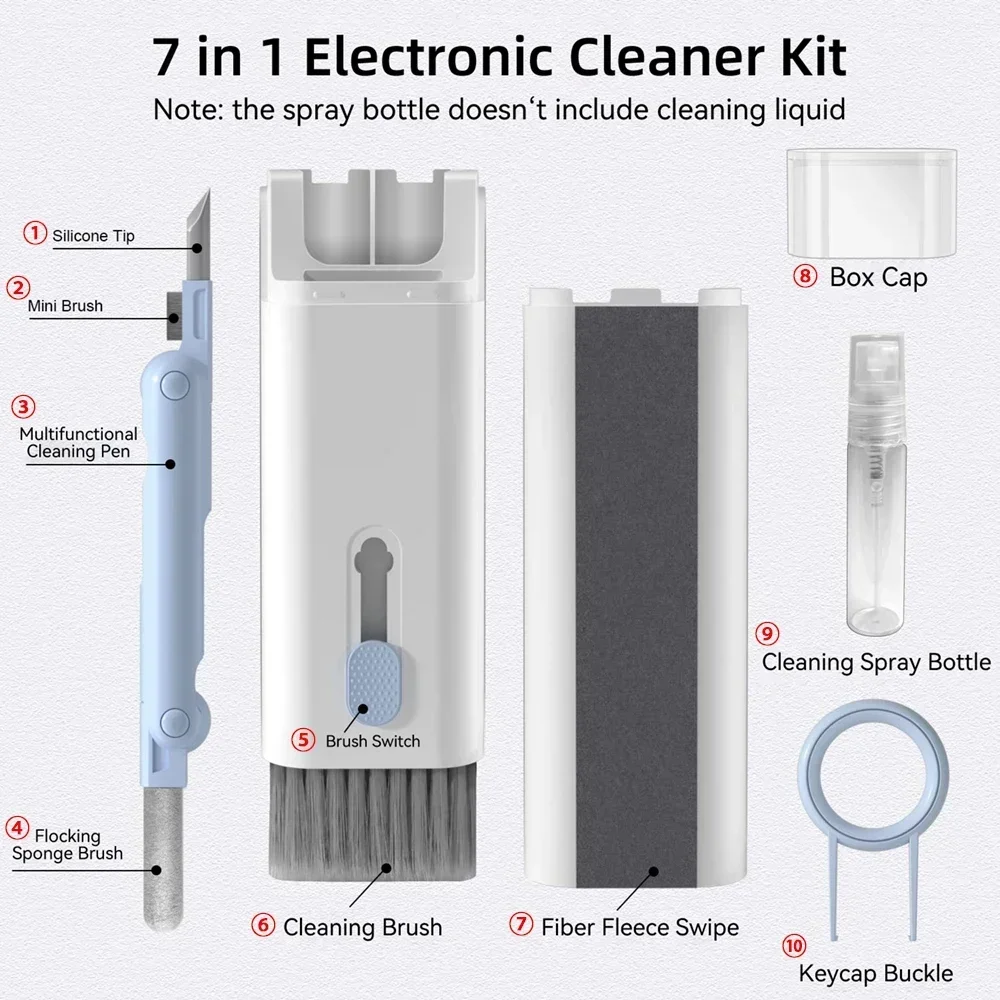 7 in 1 Electronic Cleaner Kit

Note: the spray bottle doesn‘t include cleaning liquid

① Silicone Tip

② Mini Brush

③ Multifunctional Cleaning Pen

④ Flocking Sponge Brush

⑤ Brush Switch

⑥ Cleaning Brush

⑦ Fiber Fleece Swipe

⑧ Box Cap

⑨ Cleaning Spray Bottle

⑩ Keycap Buckle