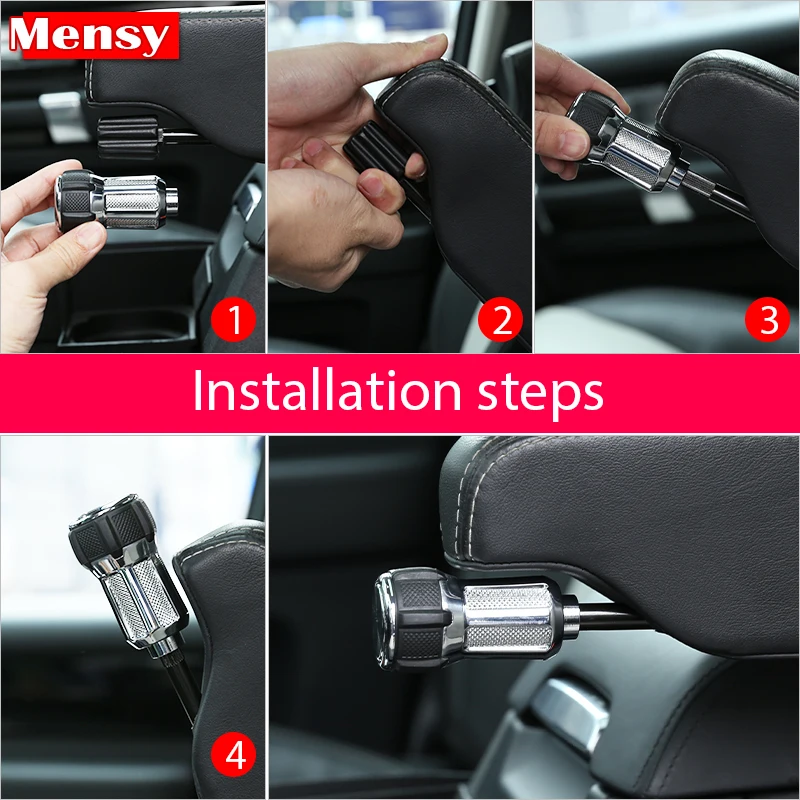 Mensy

1

2

3

Installation steps

4