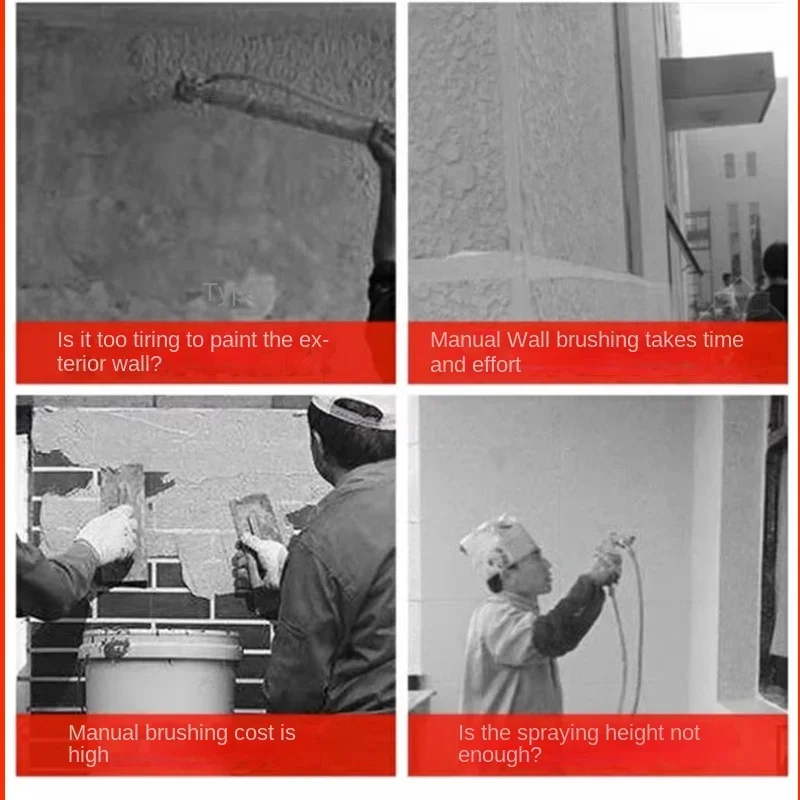 Is it too tiring to paint the exterior wall?

Manual Wall brushing takes time and effort

Manual brushing cost is high

Is the spraying height not enough?