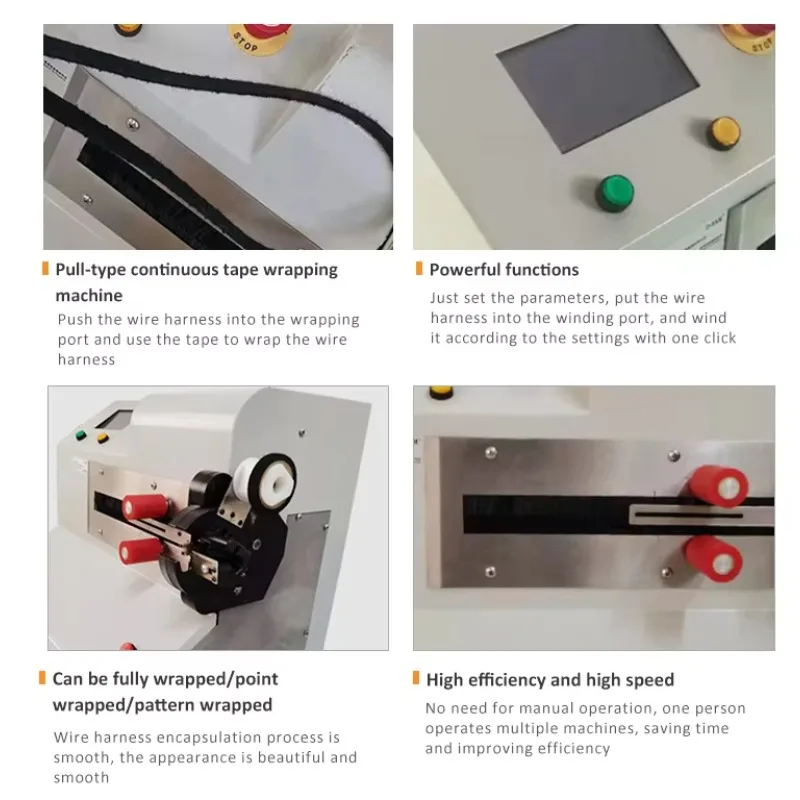 STOP

STOP

Pull-type continuous tape wrapping machine

Push the wire harness into the wrapping port and use the tape to wrap the wire harness

Powerful functions

Just set the parameters, put the wire harness into the winding port, and wind it according to the settings with one click

Can be fully wrapped/point wrapped/pattern wrapped

Wire harness encapsulation process is smooth, the appearance is beautiful and smooth

High efficiency and high speed

No need for manual operation, one person operates multiple machines, saving time and improving efficiency