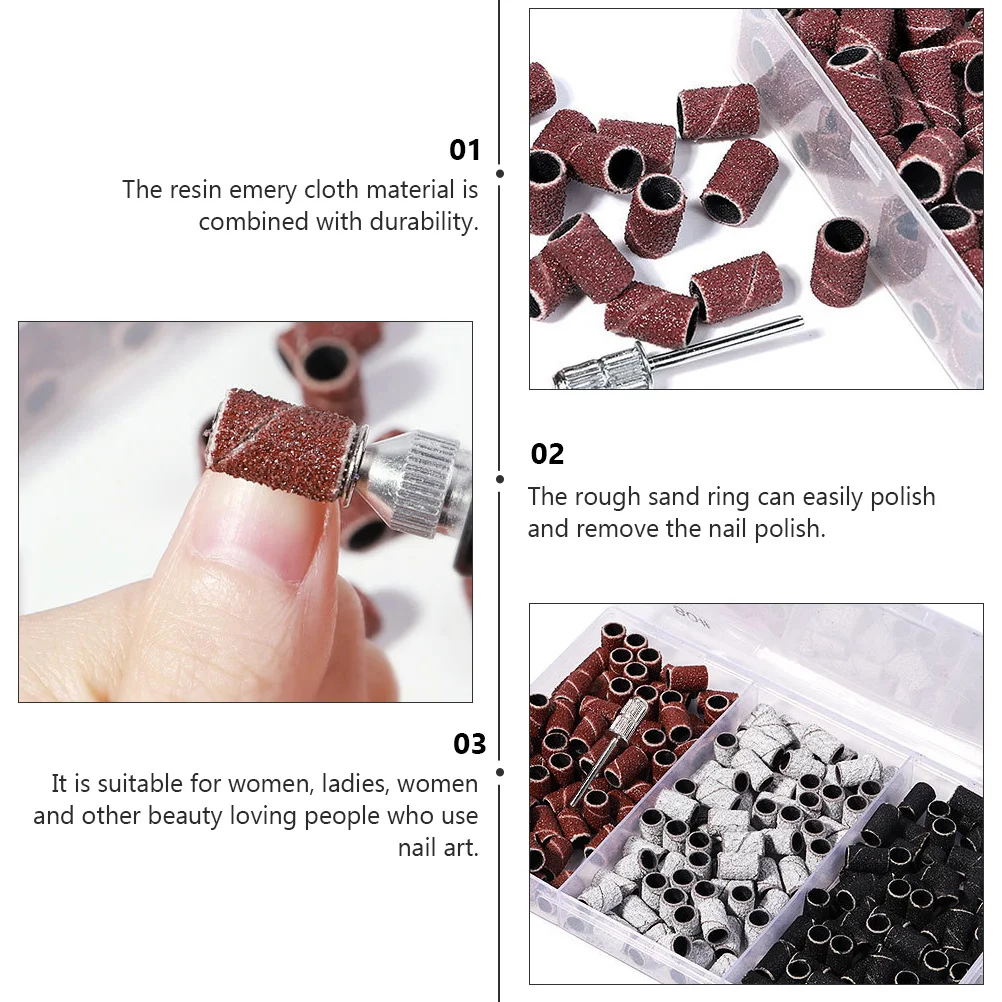 01
The resin emery cloth material is combined with durability.

02
The rough sand ring can easily polish and remove the nail polish.

03
It is suitable for women, ladies, women and other beauty loving people who use nail art.