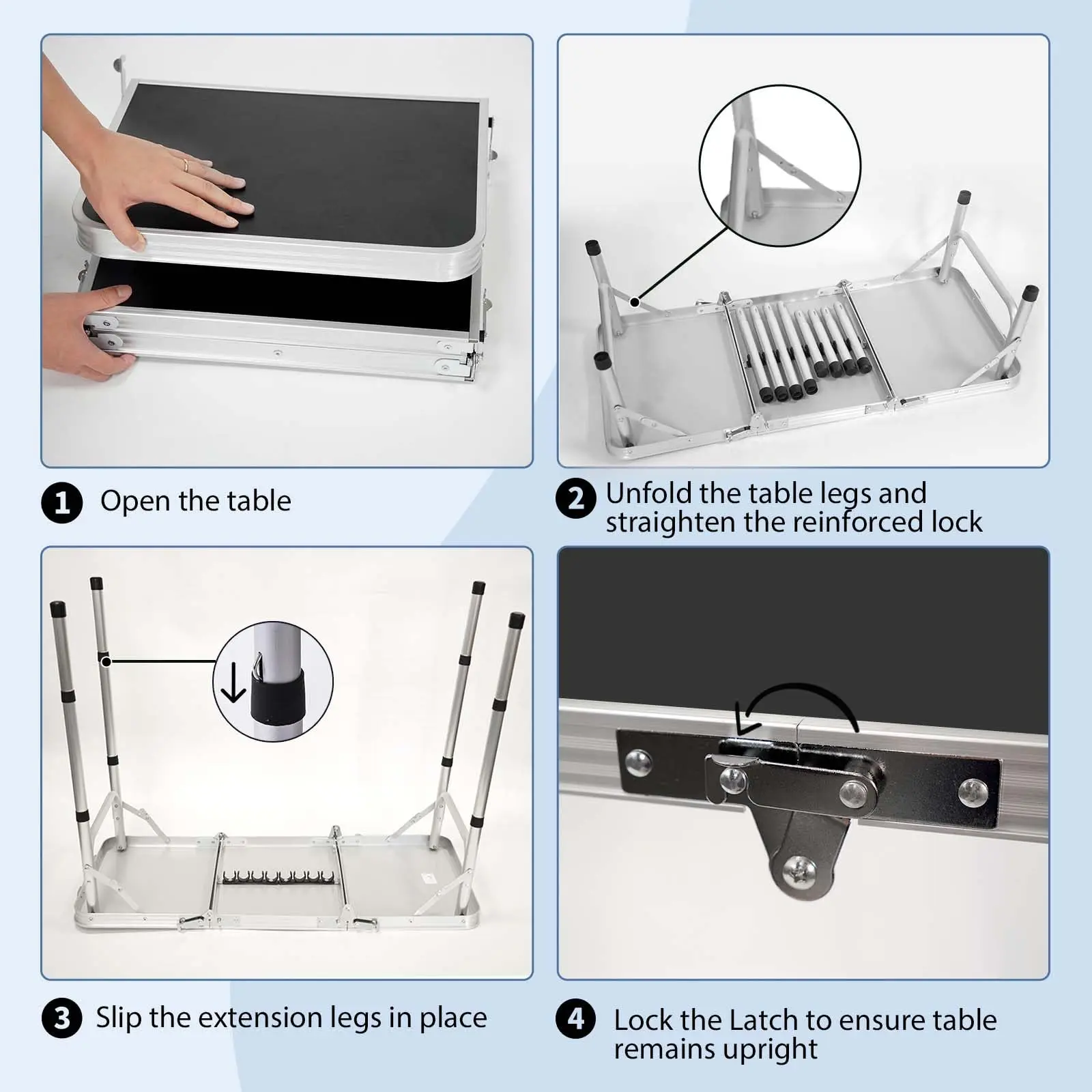 1 Open the table

2 Unfold the table legs and straighten the reinforced lock

3 Slip the extension legs in place

4 Lock the Latch to ensure table remains upright